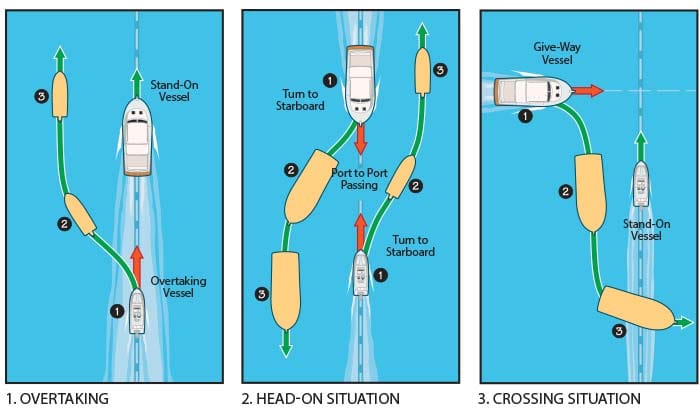 3

Stand-On Vessel

2

Overtaking Vessel

1

1. OVERTAKING

1

Turn to Starboard

3

2

Port to Port Passing

2

Turn to Starboard

3

1

2. HEAD-ON SITUATION

Give-Way Vessel

1

2

Stand-On Vessel

3

3. CROSSING SITUATION