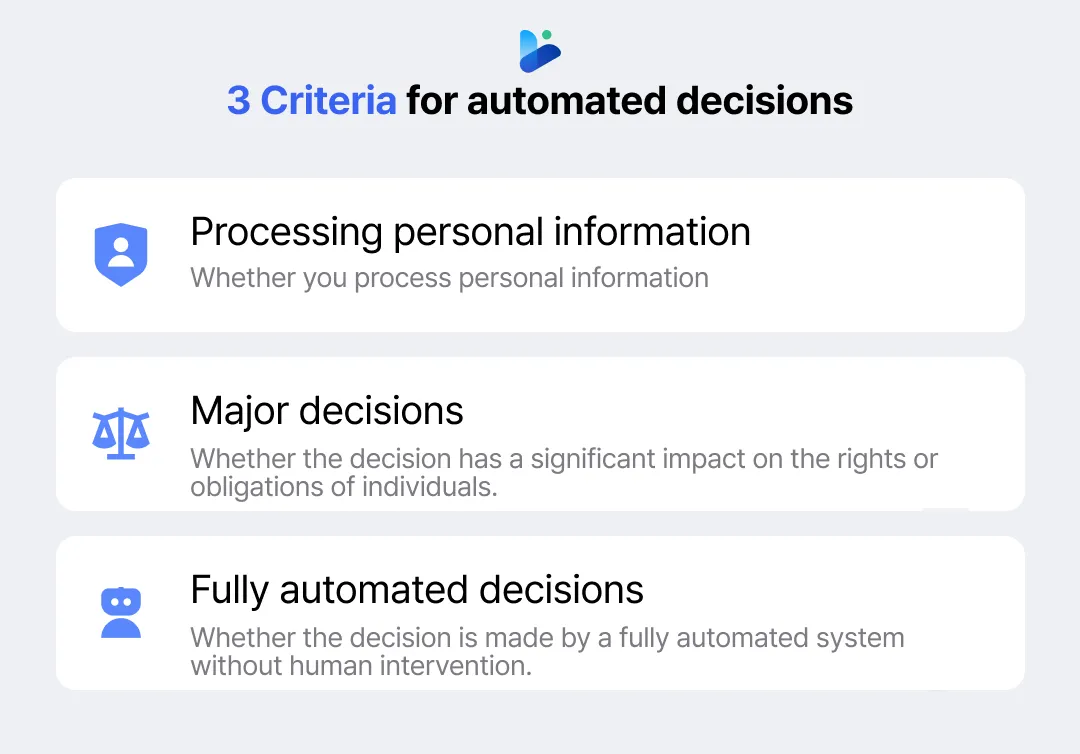 3 Criteria for automated decisions

Processing personal information

Whether you process personal information

Major decisions

Whether the decision has a significant impact on the rights or obligations of individuals.

Fully automated decisions

Whether the decision is made by a fully automated system without human intervention.