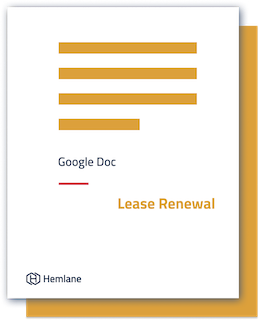 Google Doc

Lease Renewal

Hemlane