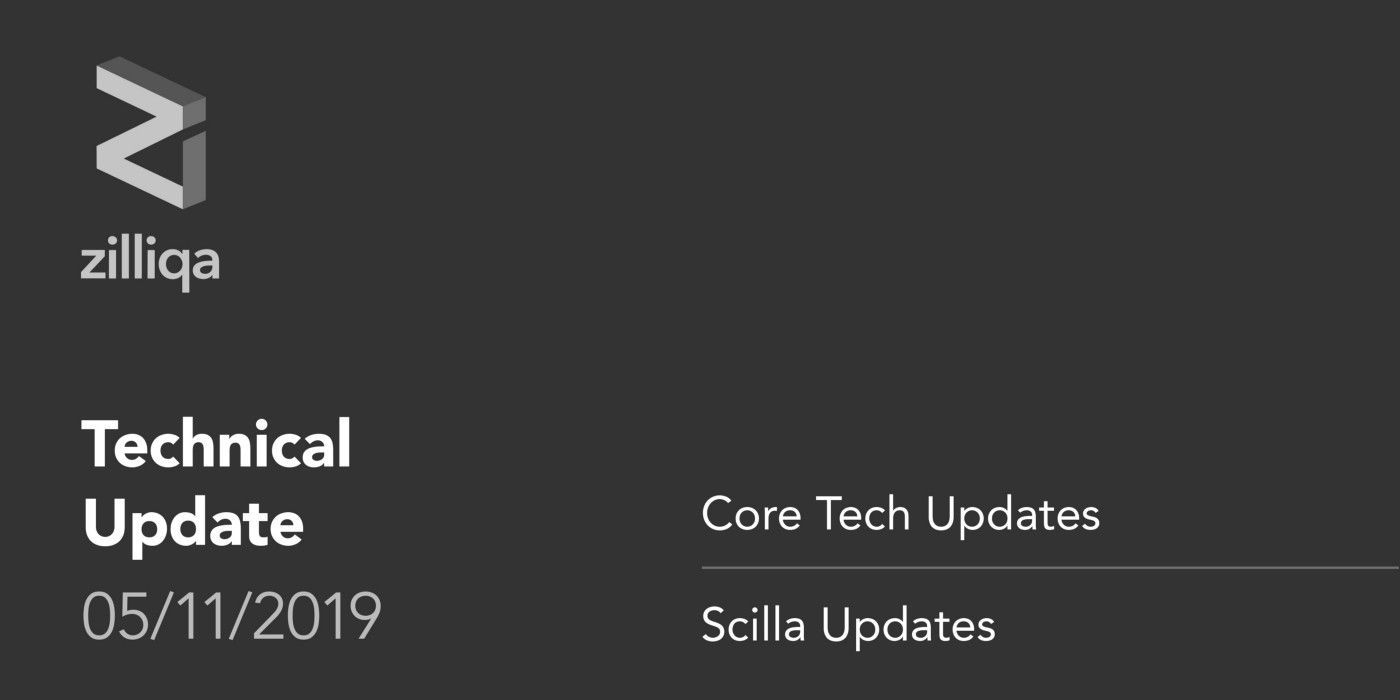 zilliqa

Technical Update
05/11/2019

Core Tech Updates

Scilla Updates