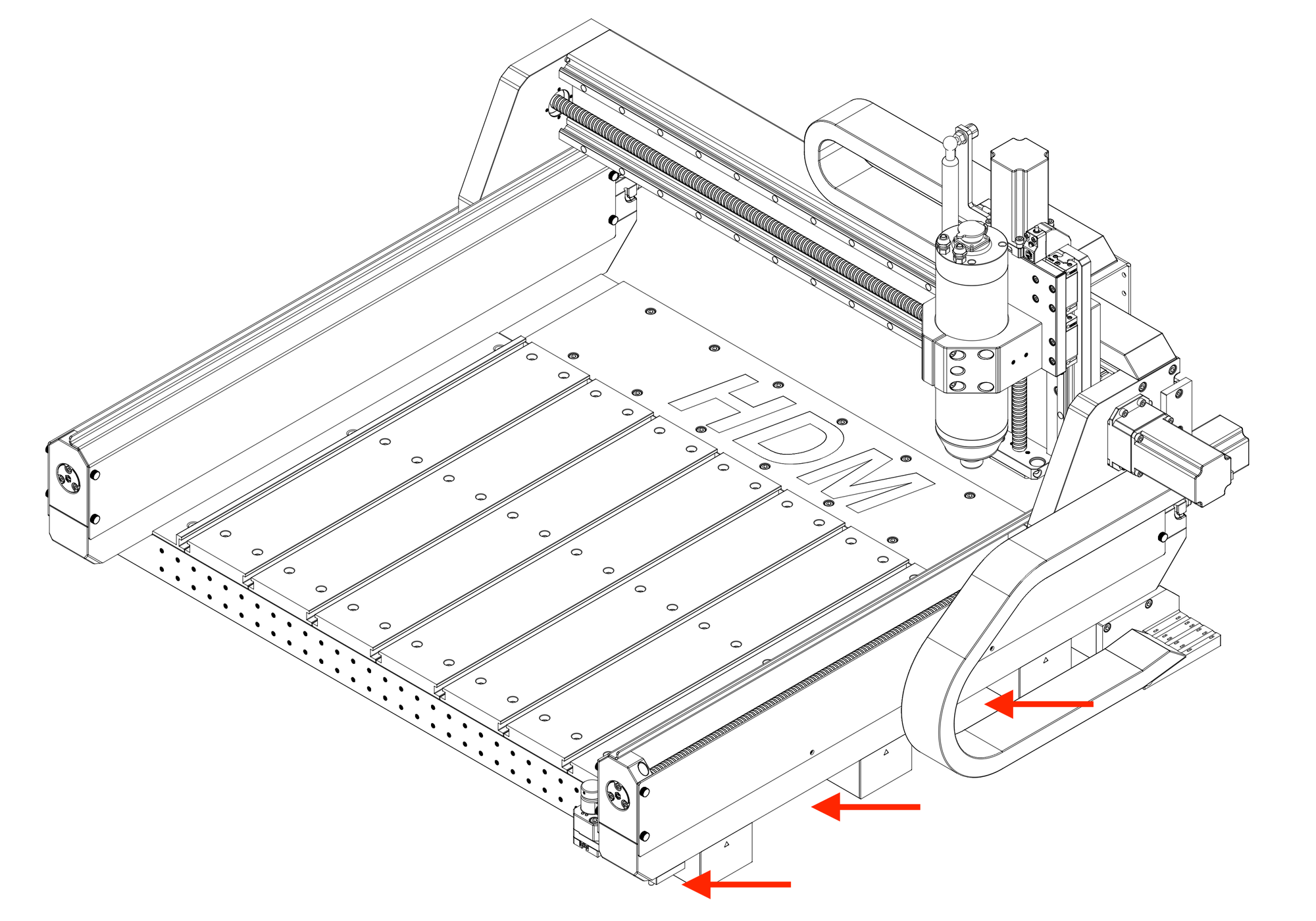 HDM