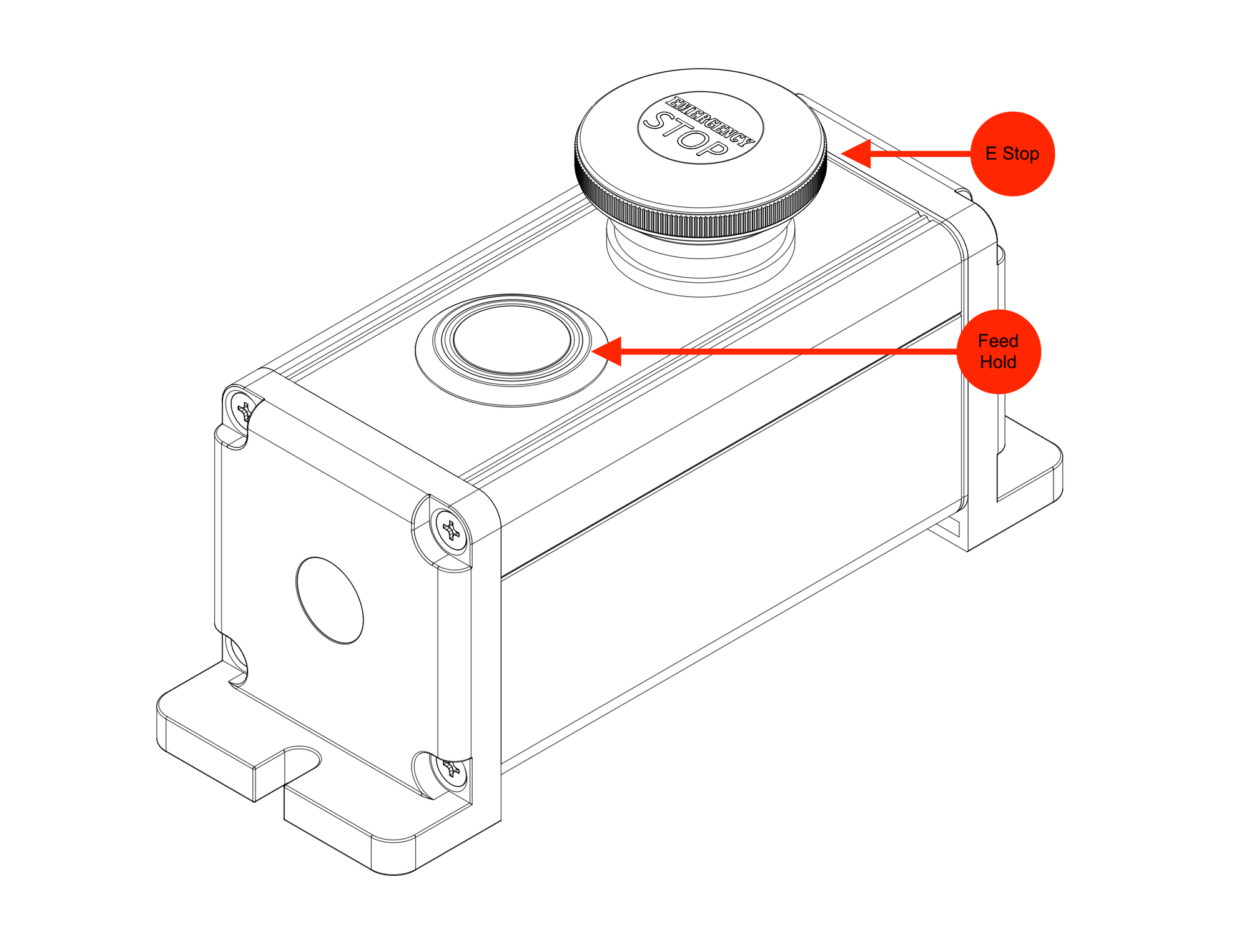 EMERGENCY
STOP

E Stop

Feed Hold