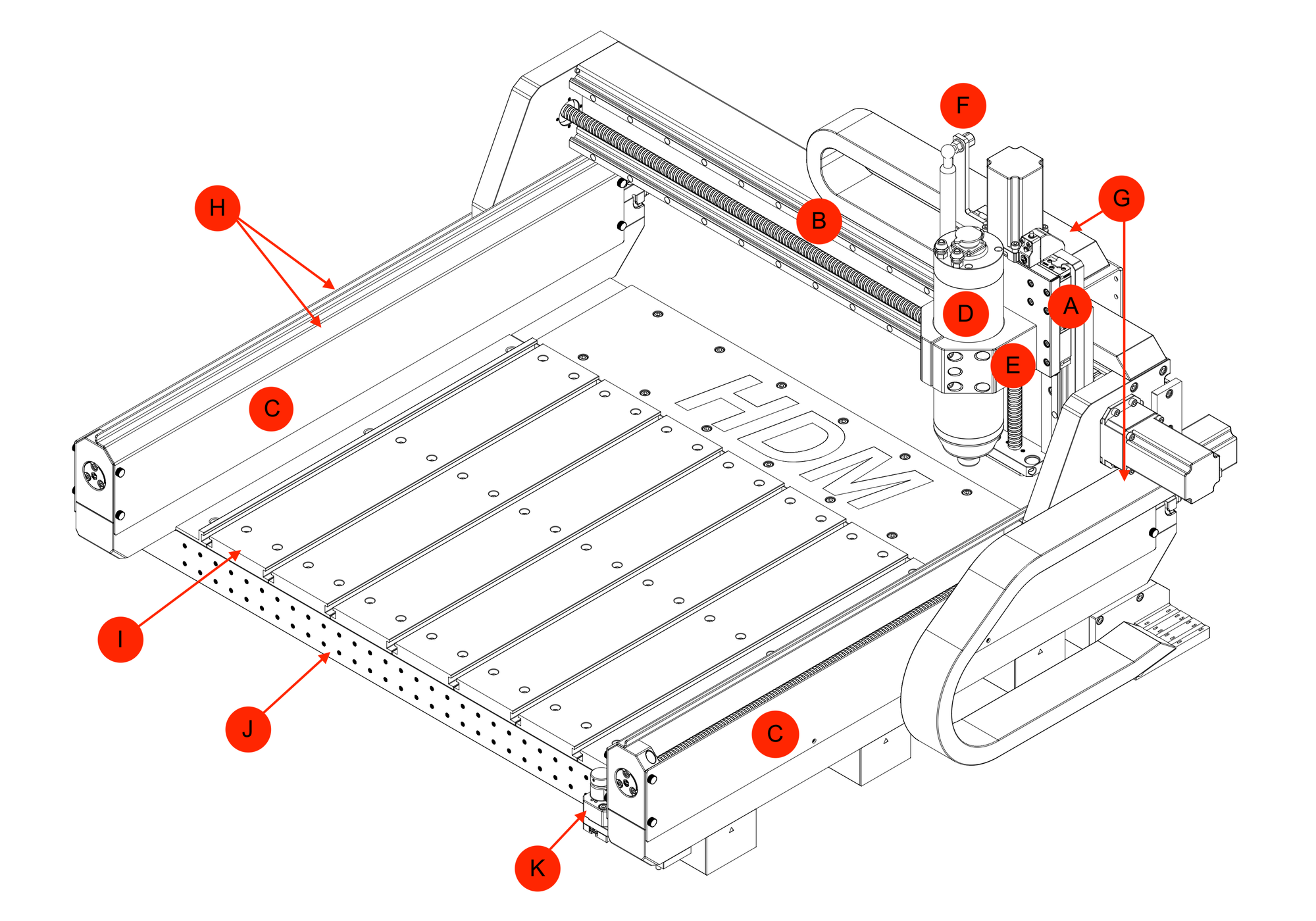 F
G
H
B
A
D
E
C
HDM
I
J
C
K