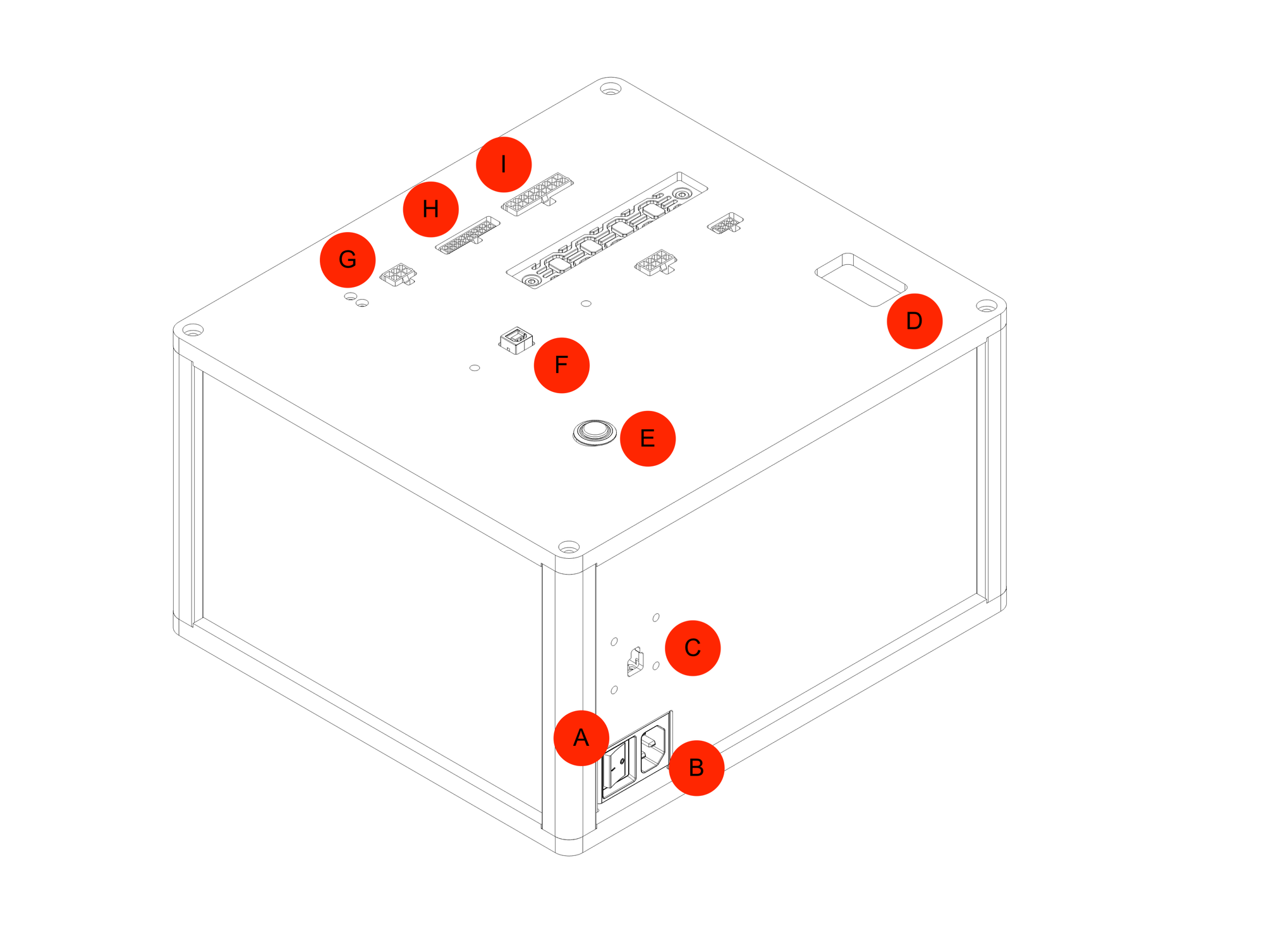 I
H
G
D
F
E
C
A
B