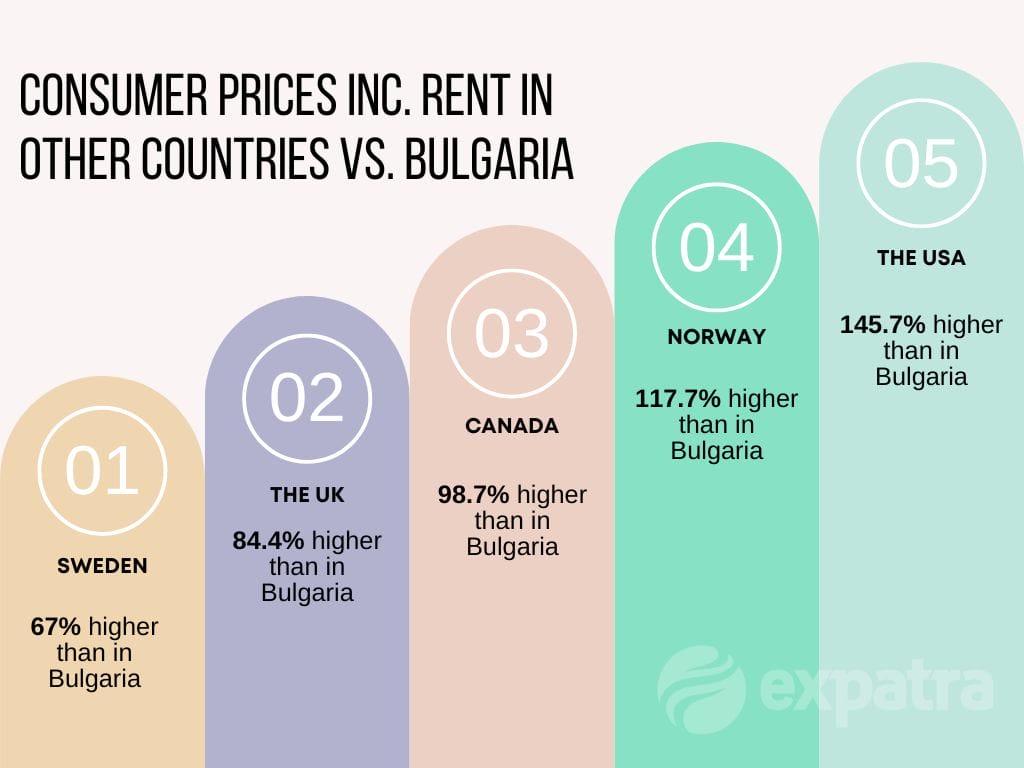 CONSUMER PRICES INC. RENT IN OTHER COUNTRIES VS. BULGARIA

01

SWEDEN

67% higher than in Bulgaria

02

THE UK

84.4% higher than in Bulgaria

03

CANADA

98.7% higher than in Bulgaria

04

NORWAY

117.7% higher than in Bulgaria

05

THE USA

145.7% higher than in Bulgaria

expatra