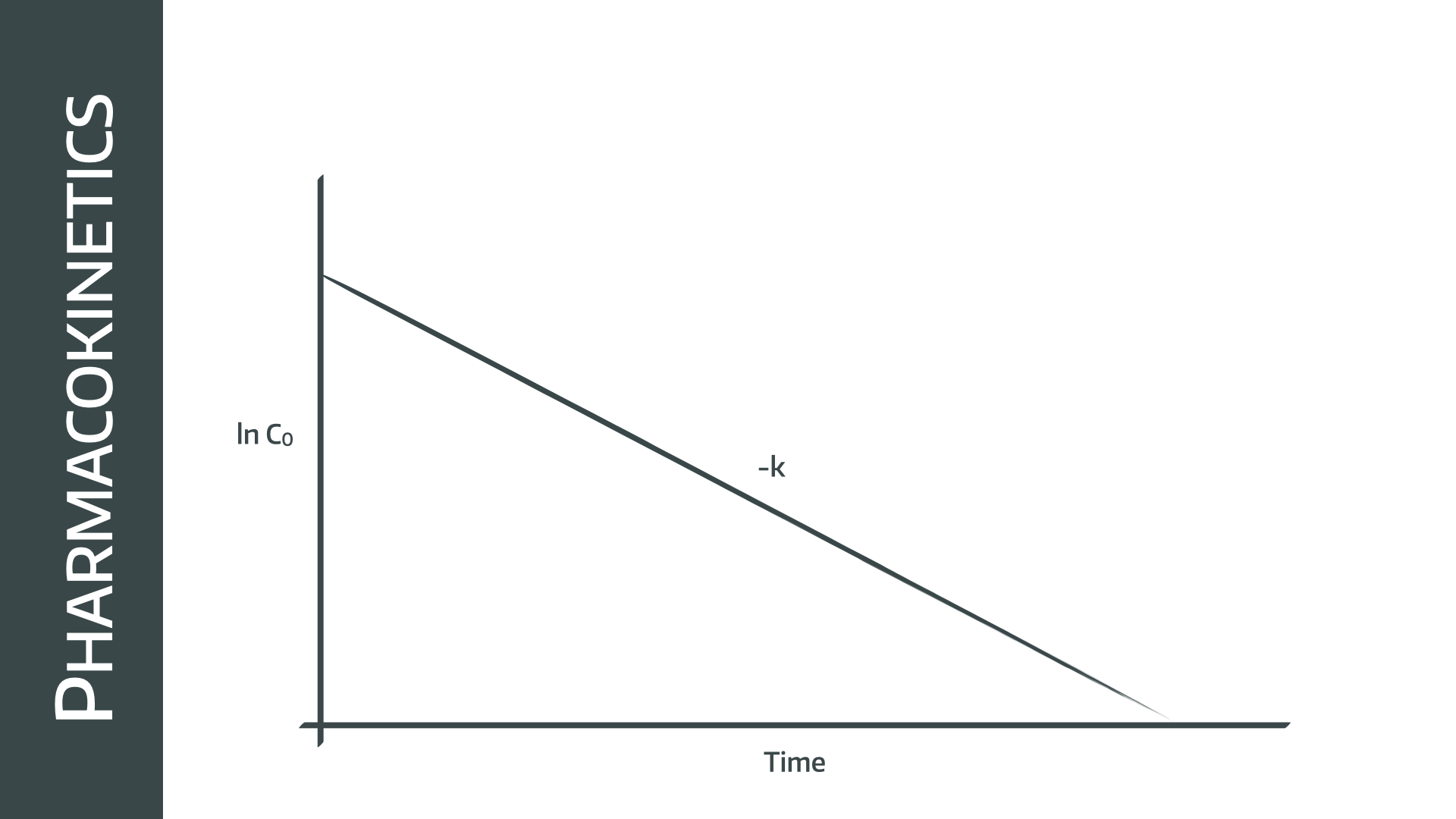 PHARMACOKINETICS

$\ln C_0$

-k

Time