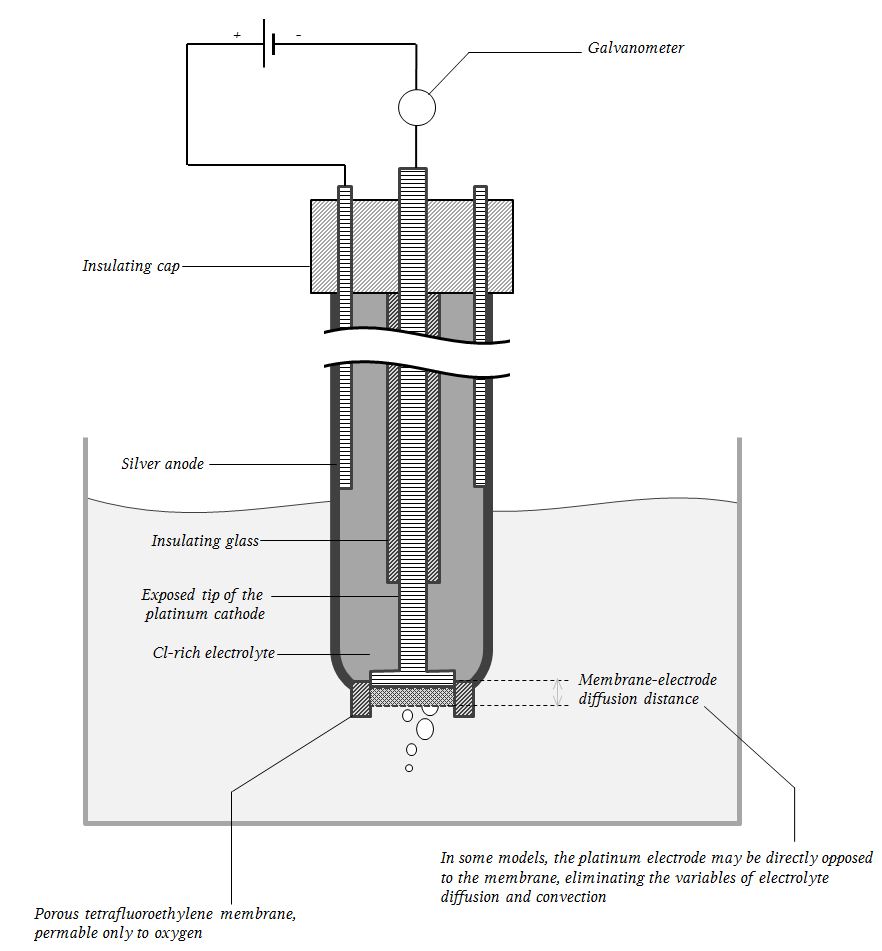 +
-
Galvanometer

Insulating cap

Silver anode

Insulating glass

Exposed tip of the platinum cathode

Cl-rich electrolyte

Membrane-electrode diffusion distance

In some models, the platinum electrode may be directly opposed to the membrane, eliminating the variables of electrolyte diffusion and convection

Porous tetrafluoroethylene membrane, permable only to oxygen