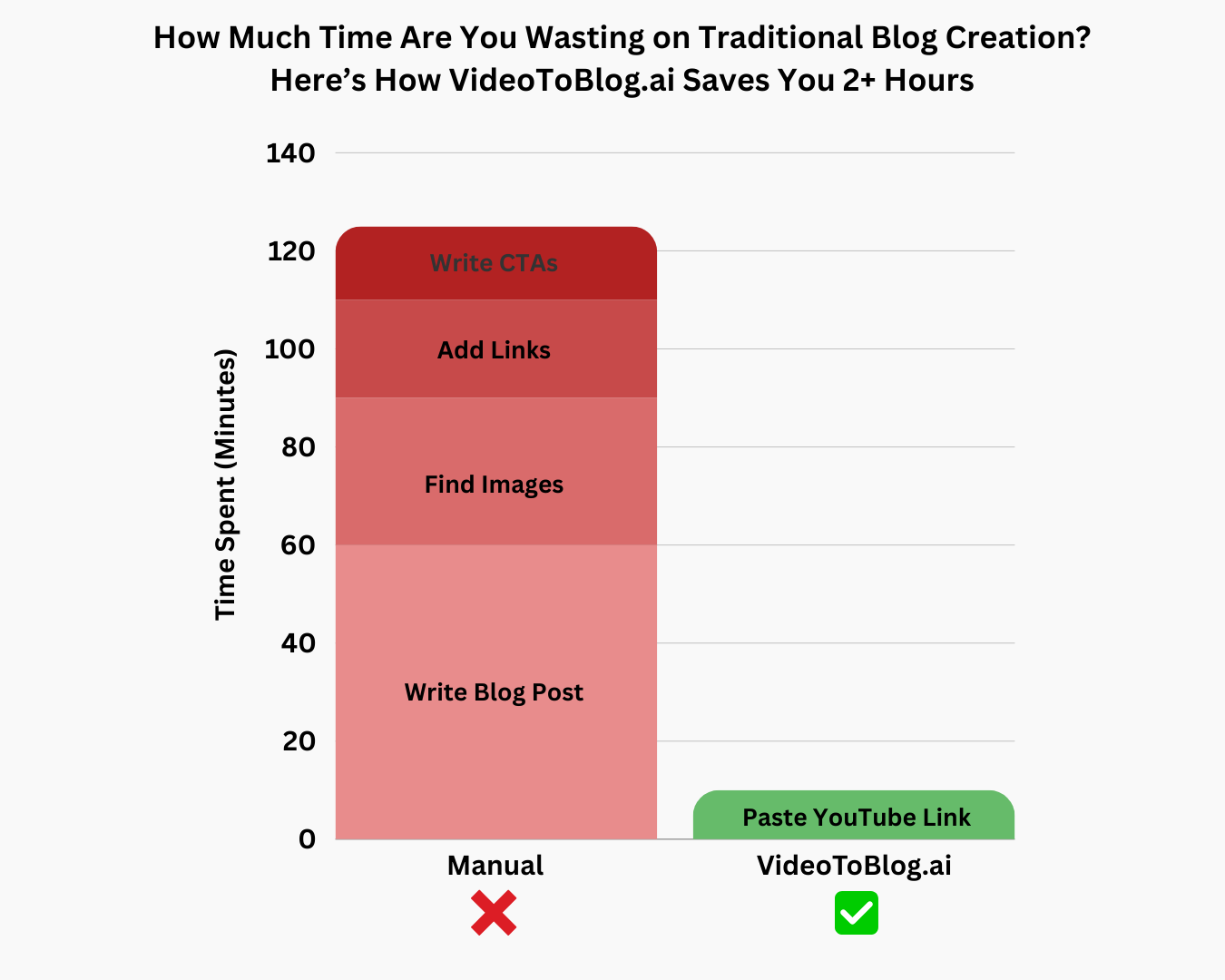 How Much Time Are You Wasting on Traditional Blog Creation?
Here’s How VideoToBlog.ai Saves You 2+ Hours

Time Spent (Minutes)

140
120
100
80
60
40
20
0

Write CTAs
Add Links
Find Images
Write Blog Post

Paste YouTube Link

Manual
VideoToBlog.ai