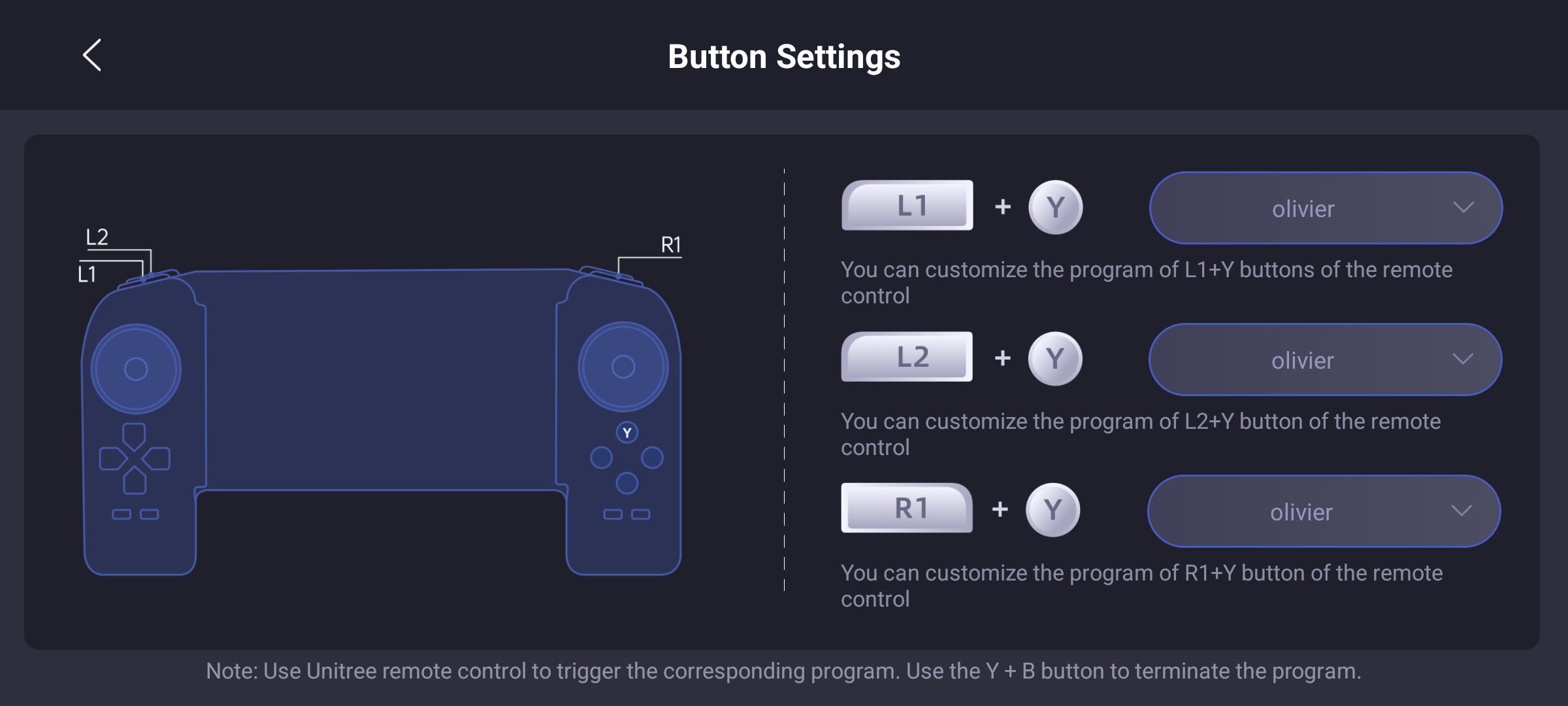 Button Settings

L2
L1
R1
Y

L1 + Y olivier

You can customize the program of L1+Y buttons of the remote control

L2 + Y olivier

You can customize the program of L2+Y button of the remote control

R1 + Y olivier

You can customize the program of R1+Y button of the remote control

Note: Use Unitree remote control to trigger the corresponding program. Use the Y + B button to terminate the program.