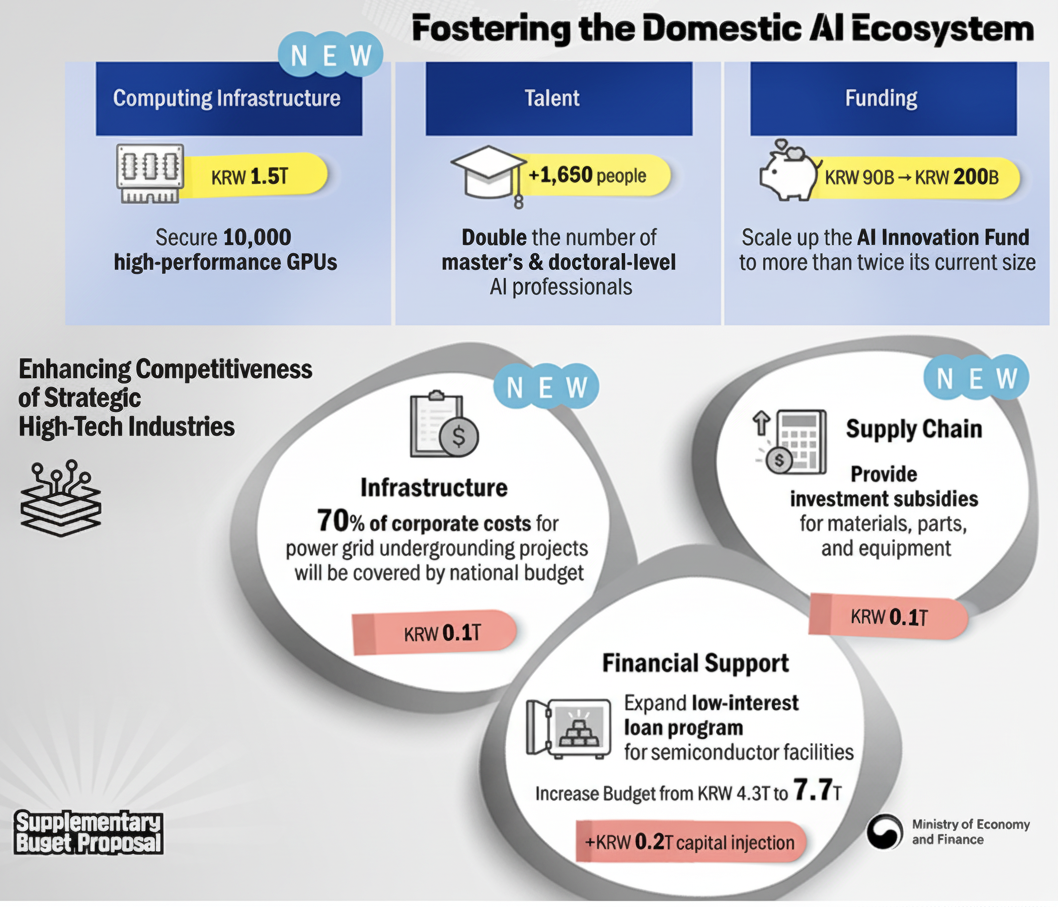 Fostering the Domestic AI Ecosystem

NEW

Computing Infrastructure

KRW 1.5T

Secure 10,000 high-performance GPUs

Talent

+1,650 people

Double the number of master's & doctoral-level AI professionals

Funding

KRW 90B → KRW 200B

Scale up the AI Innovation Fund to more than twice its current size

Enhancing Competitiveness of Strategic High-Tech Industries

NEW

Infrastructure

70% of corporate costs for power grid undergrounding projects will be covered by national budget

KRW 0.1T

NEW

Supply Chain

Provide investment subsidies for materials, parts, and equipment

KRW 0.1T

Financial Support

Expand low-interest loan program for semiconductor facilities

Increase Budget from KRW 4.3T to 7.7T

+KRW 0.2T capital injection

Supplementary Buget Proposal

Ministry of Economy and Finance