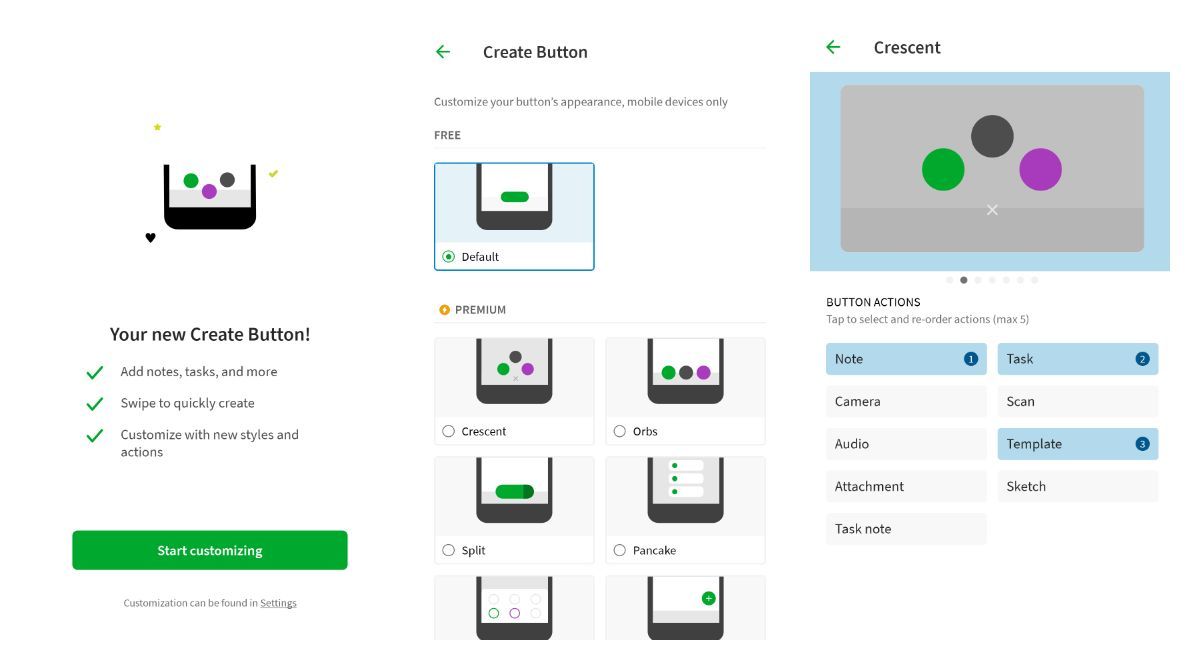 Your new Create Button!

Add notes, tasks, and more

Swipe to quickly create

Customize with new styles and actions

Start customizing

Customization can be found in Settings

Create Button

Customize your button's appearance, mobile devices only

FREE

Default

PREMIUM

Crescent

Orbs

Split

Pancake

Crescent

BUTTON ACTIONS

Tap to select and re-order actions (max 5)

Note 1

Task 2

Camera

Scan

Audio

Template 3

Attachment

Sketch

Task note