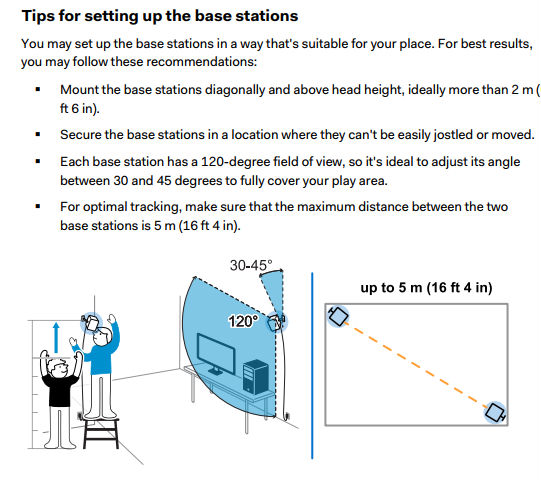 Tips for setting up the base stations

You may set up the base stations in a way that's suitable for your place. For best results, you may follow these recommendations:

▪ Mount the base stations diagonally and above head height, ideally more than 2 m ( ft 6 in).

▪ Secure the base stations in a location where they can't be easily jostled or moved.

▪ Each base station has a 120-degree field of view, so it's ideal to adjust its angle between 30 and 45 degrees to fully cover your play area.

▪ For optimal tracking, make sure that the maximum distance between the two base stations is 5 m (16 ft 4 in).

30-45°

120°

up to 5 m (16 ft 4 in)