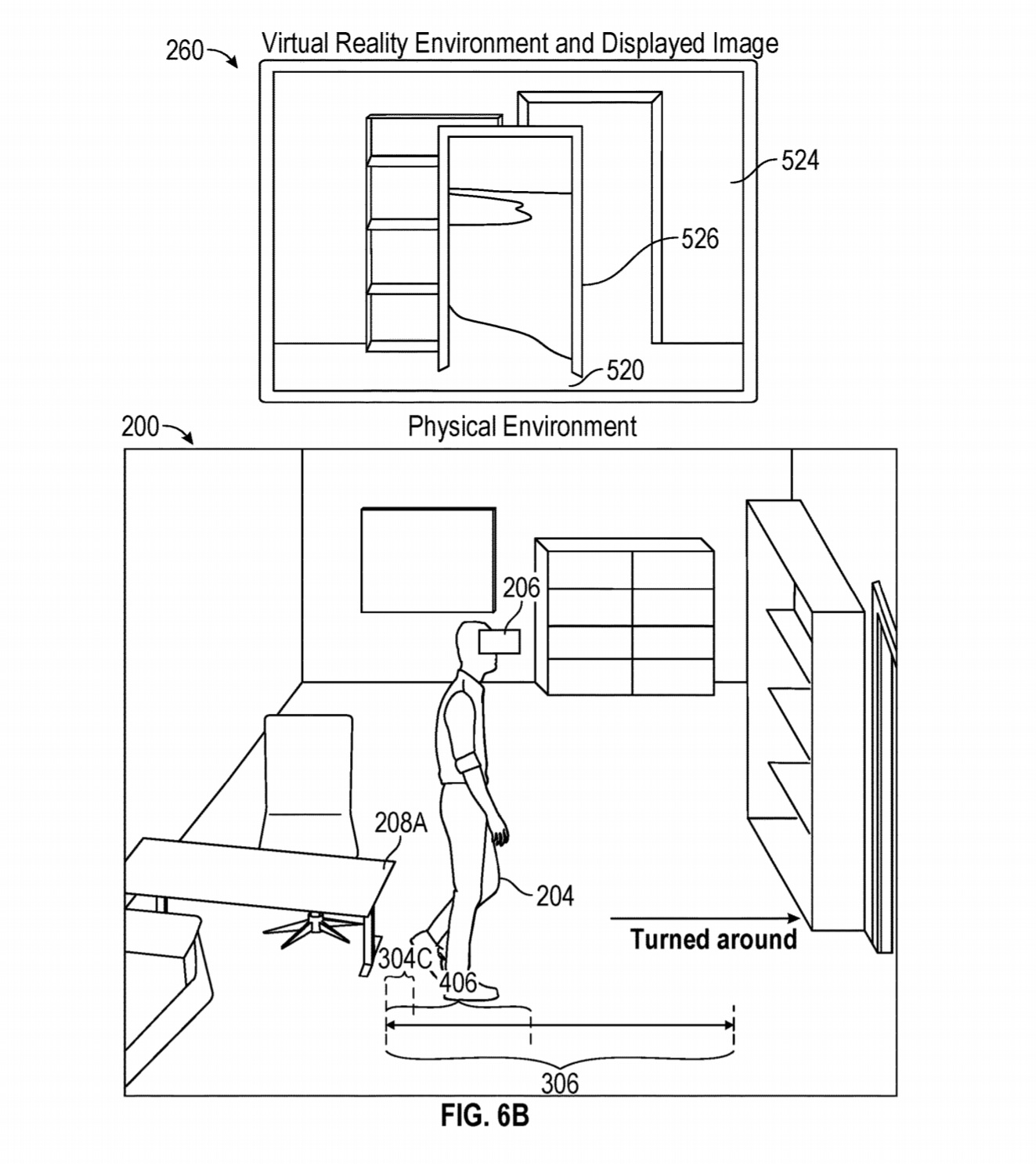 260
Virtual Reality Environment and Displayed Image
524
526
520
200
Physical Environment
206
208A
204
Turned around
304C
406
306
FIG. 6B