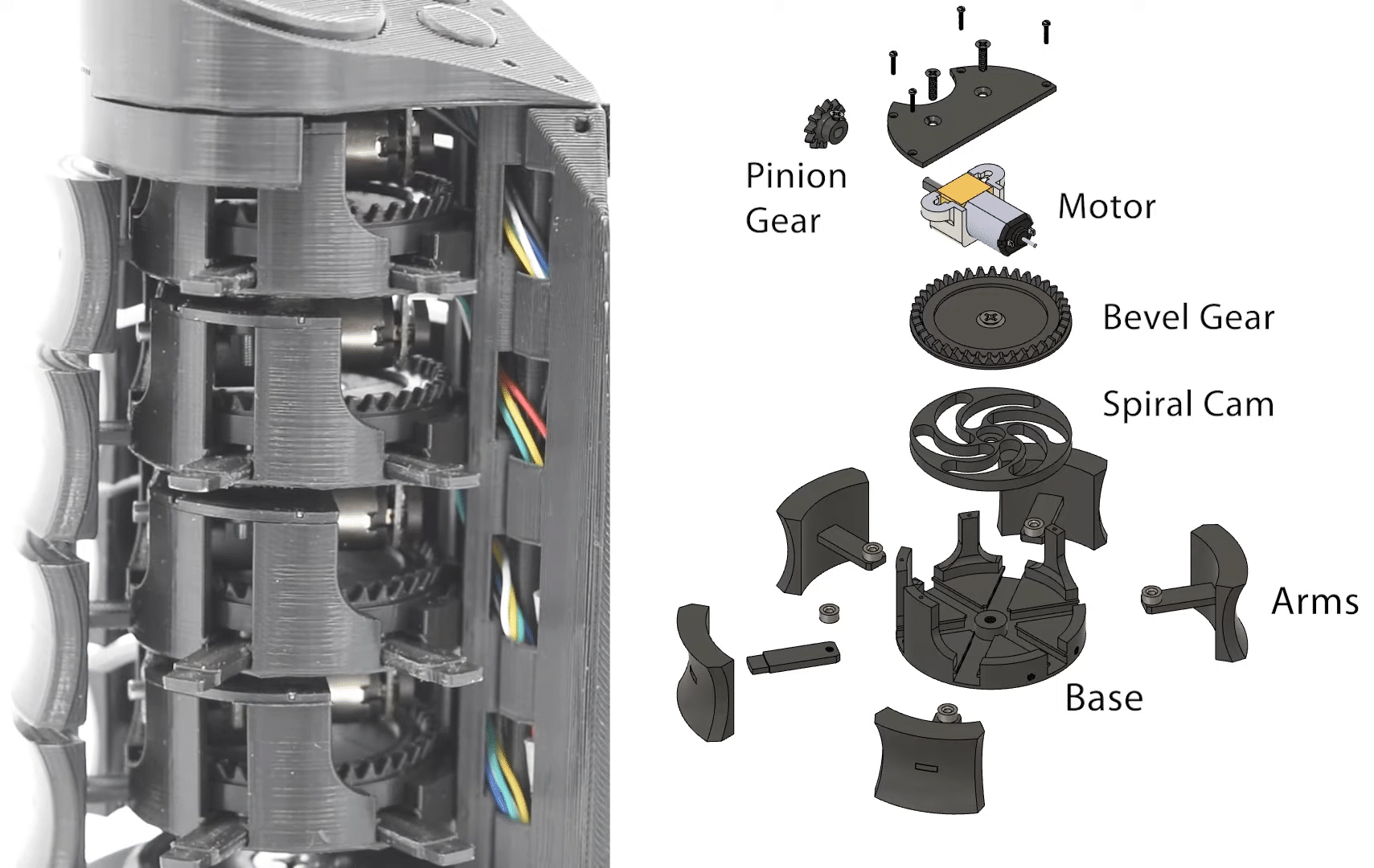 Pinion Gear

Motor

Bevel Gear

Spiral Cam

Arms

Base