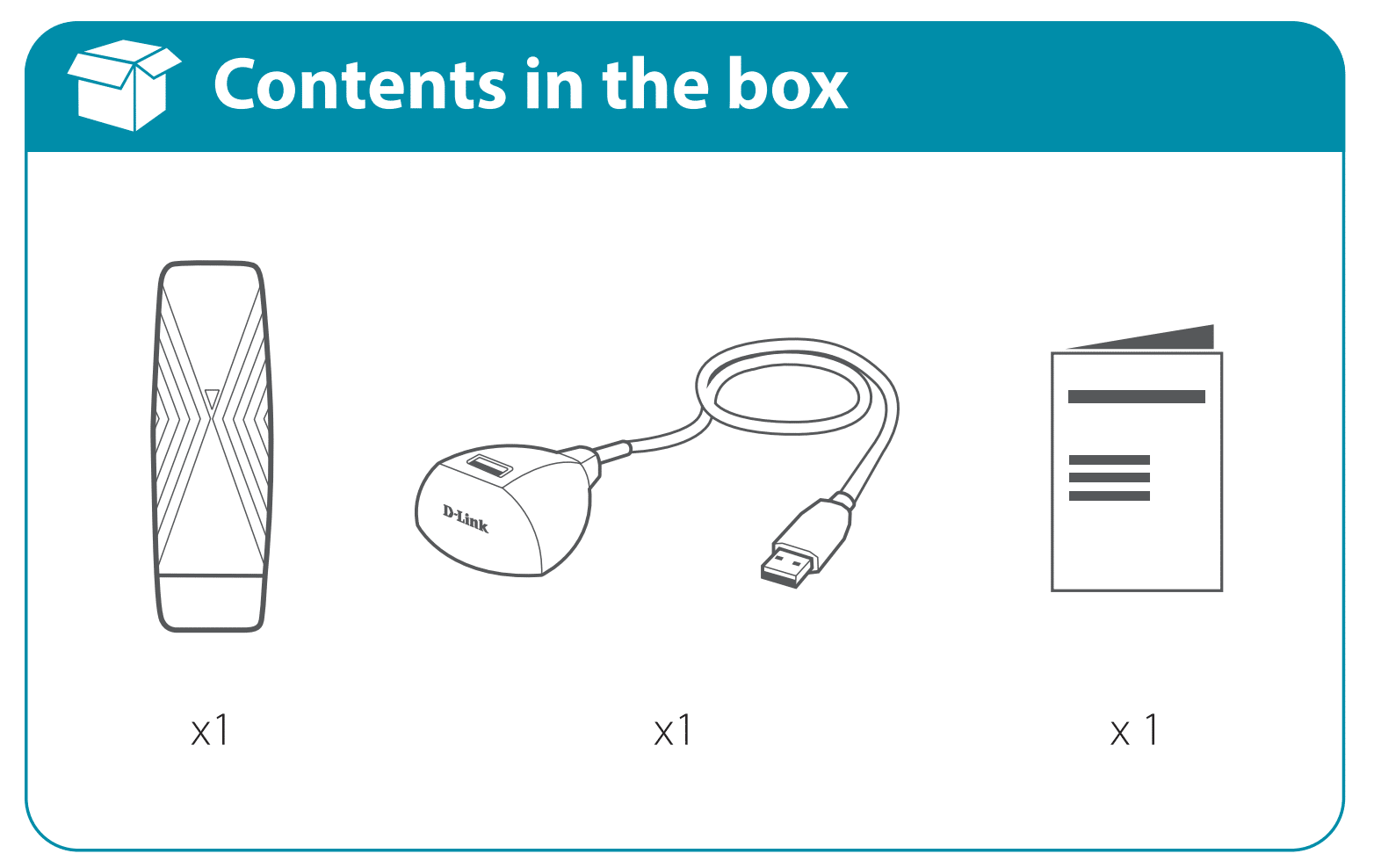 Contents in the box

D-Link

x1

x1

x 1