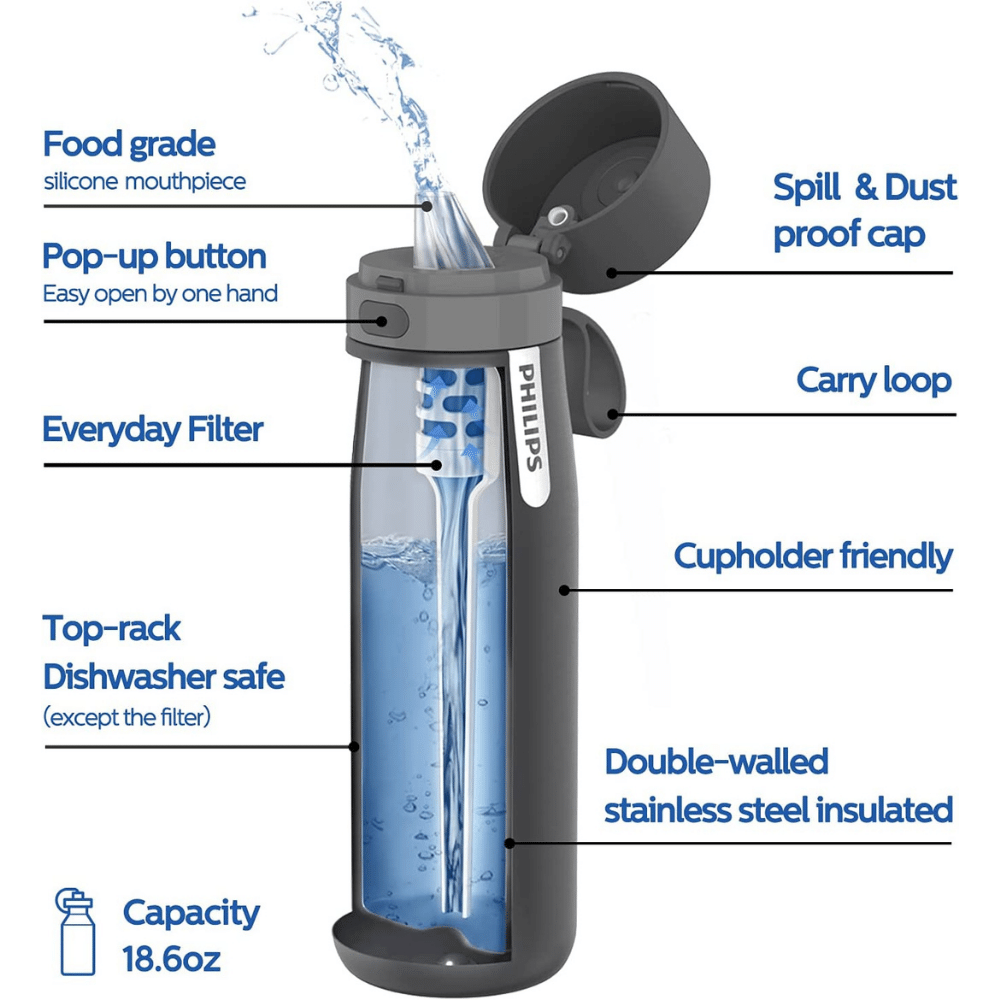 Food grade
silicone mouthpiece

Pop-up button
Easy open by one hand

Everyday Filter

Top-rack
Dishwasher safe
(except the filter)

Capacity
18.6oz

PHILIPS

Spill & Dust
proof cap

Carry loop

Cupholder friendly

Double-walled
stainless steel insulated