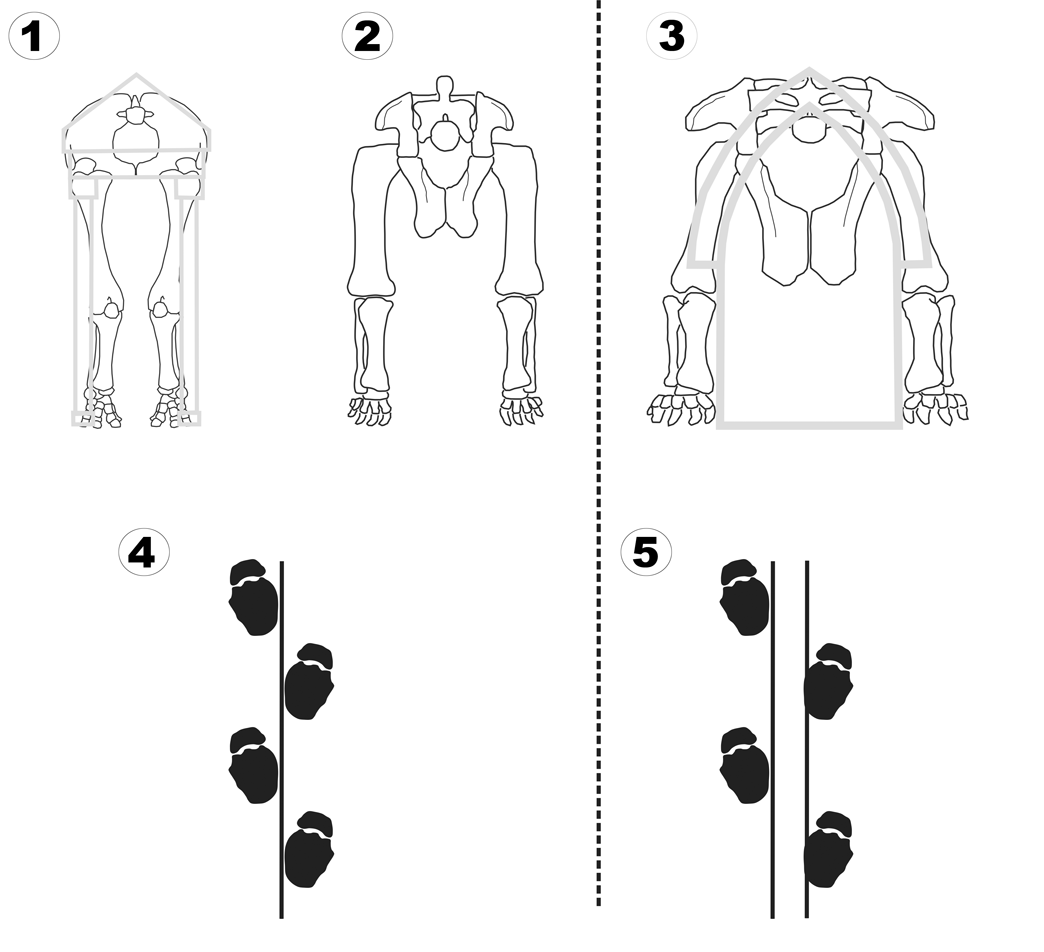 1
2
3
4
5