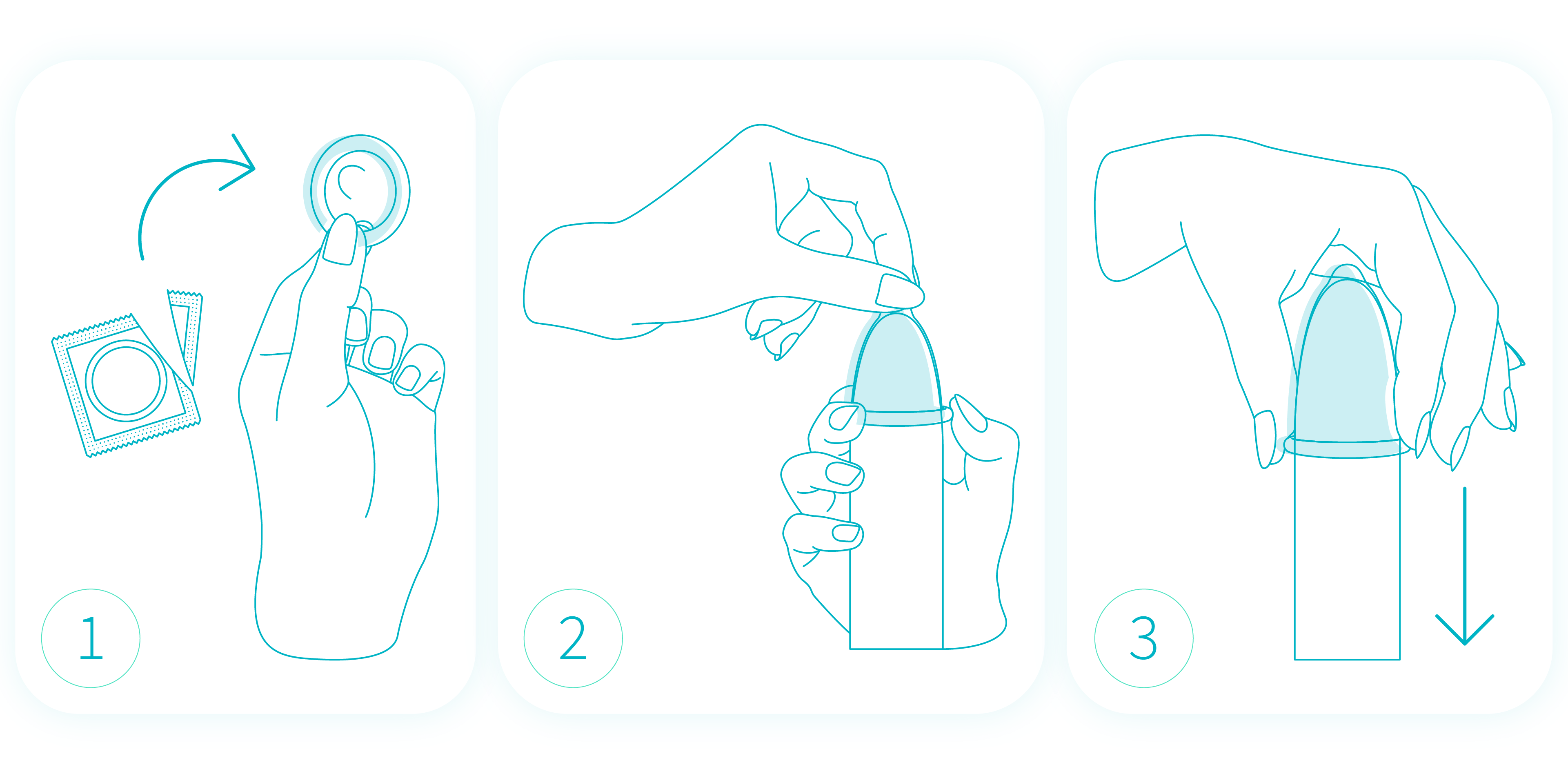 1

2

3