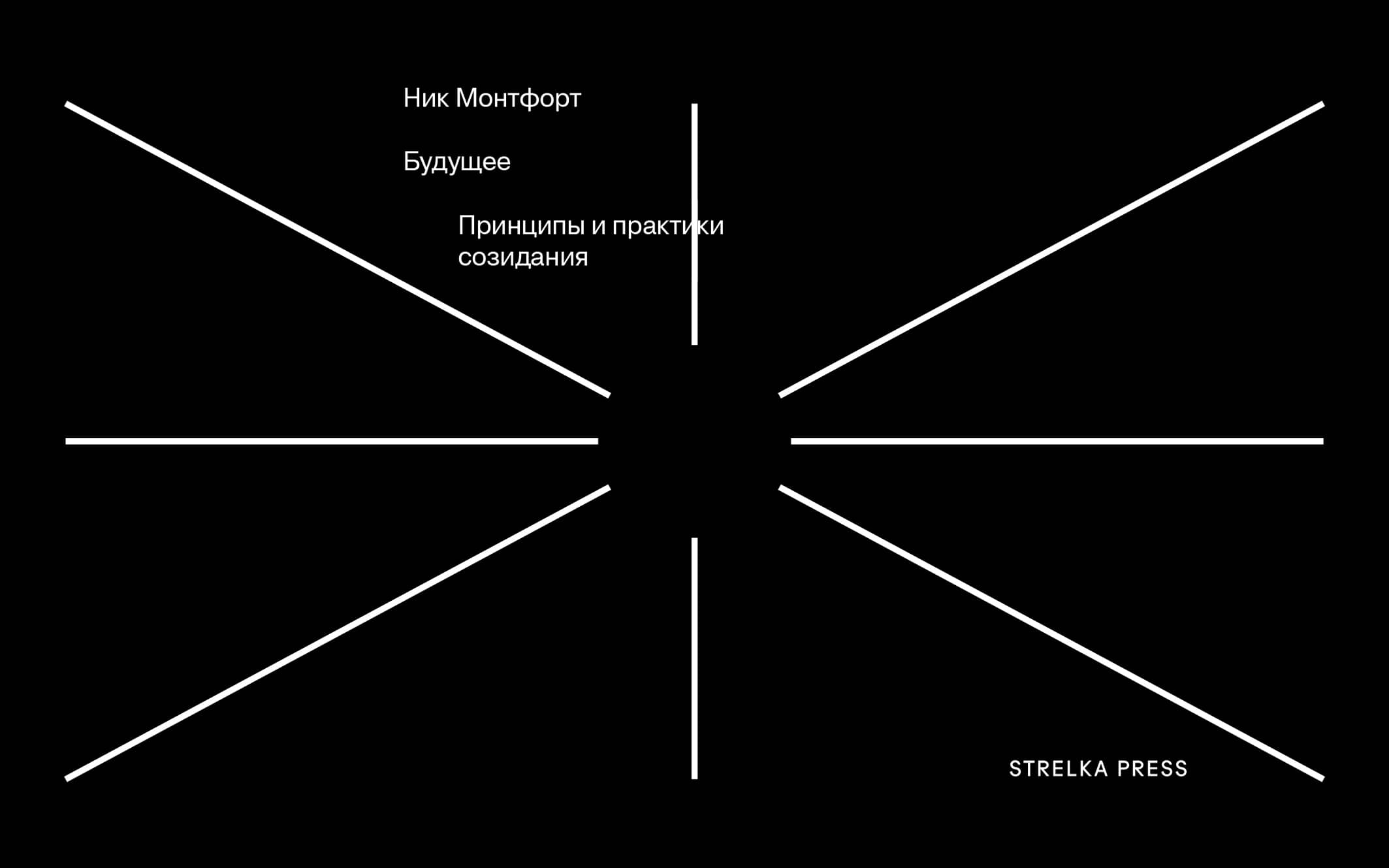 Ник Монтфорт

Будущее

Принципы и практики созидания

STRELKA PRESS