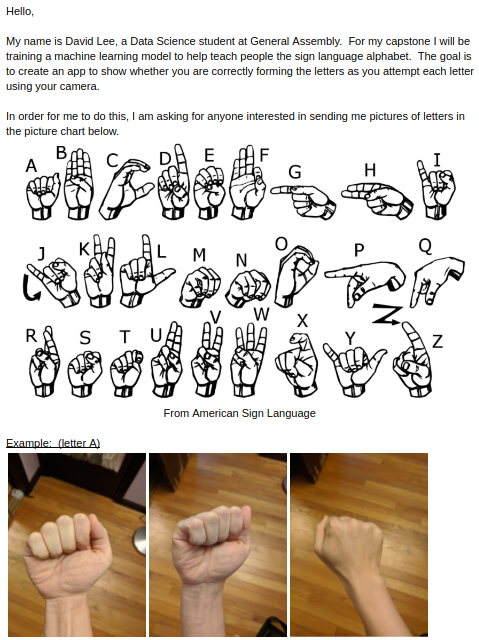 Hello,

My name is David Lee, a Data Science student at General Assembly.  For my capstone I will be training a machine learning model to help teach people the sign language alphabet.  The goal is to create an app to show whether you are correctly forming the letters as you attempt each letter using your camera.

In order for me to do this, I am asking for anyone interested in sending me pictures of letters in the picture chart below.

A B C D E F G H I

J K L M N O P Q

R S T U V W X Y Z

From American Sign Language

Example:  (letter A)