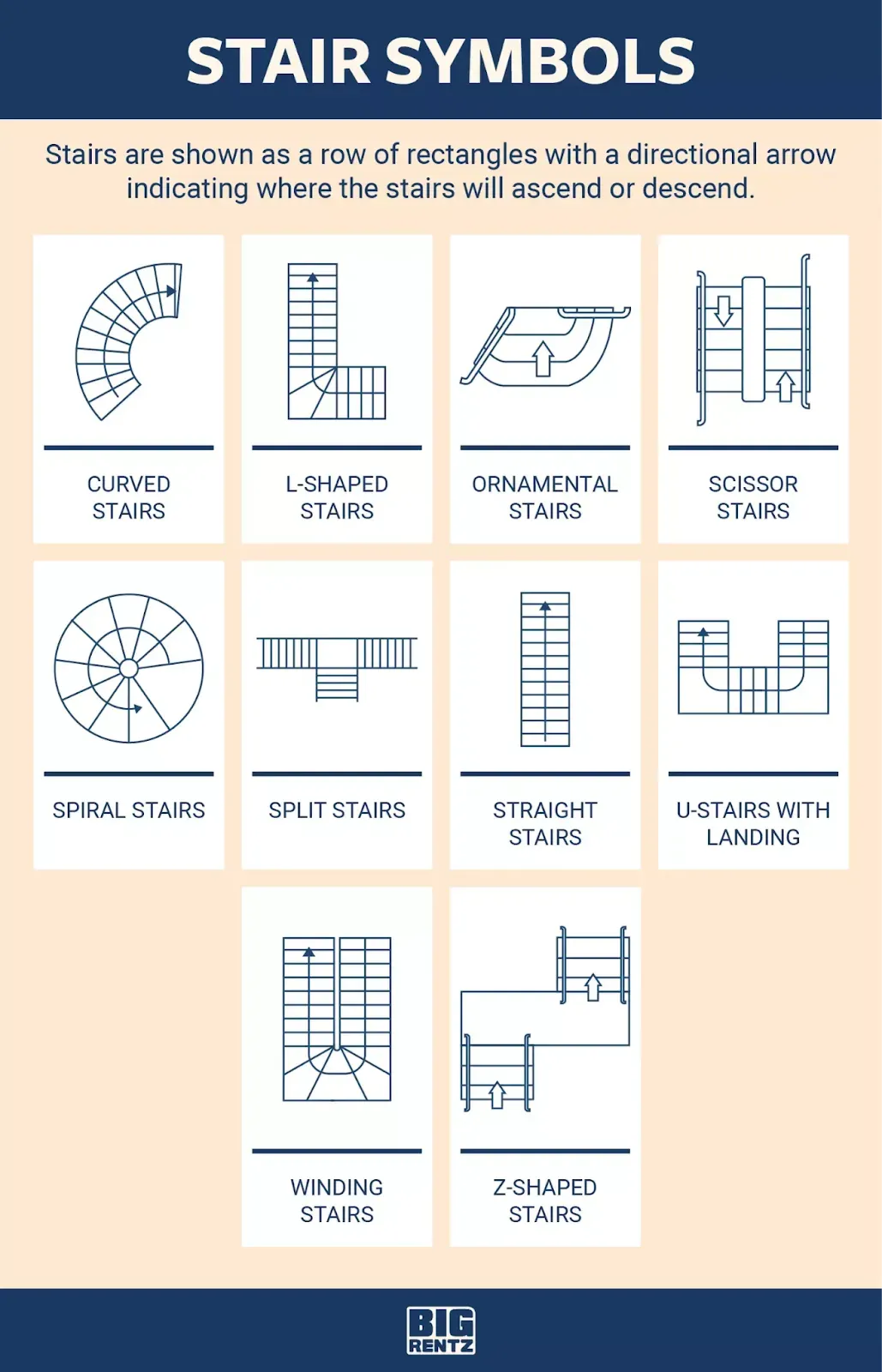 STAIR SYMBOLS

Stairs are shown as a row of rectangles with a directional arrow indicating where the stairs will ascend or descend.

CURVED STAIRS

L-SHAPED STAIRS

ORNAMENTAL STAIRS

SCISSOR STAIRS

SPIRAL STAIRS

SPLIT STAIRS

STRAIGHT STAIRS

U-STAIRS WITH LANDING

WINDING STAIRS

Z-SHAPED STAIRS

BIG RENTZ