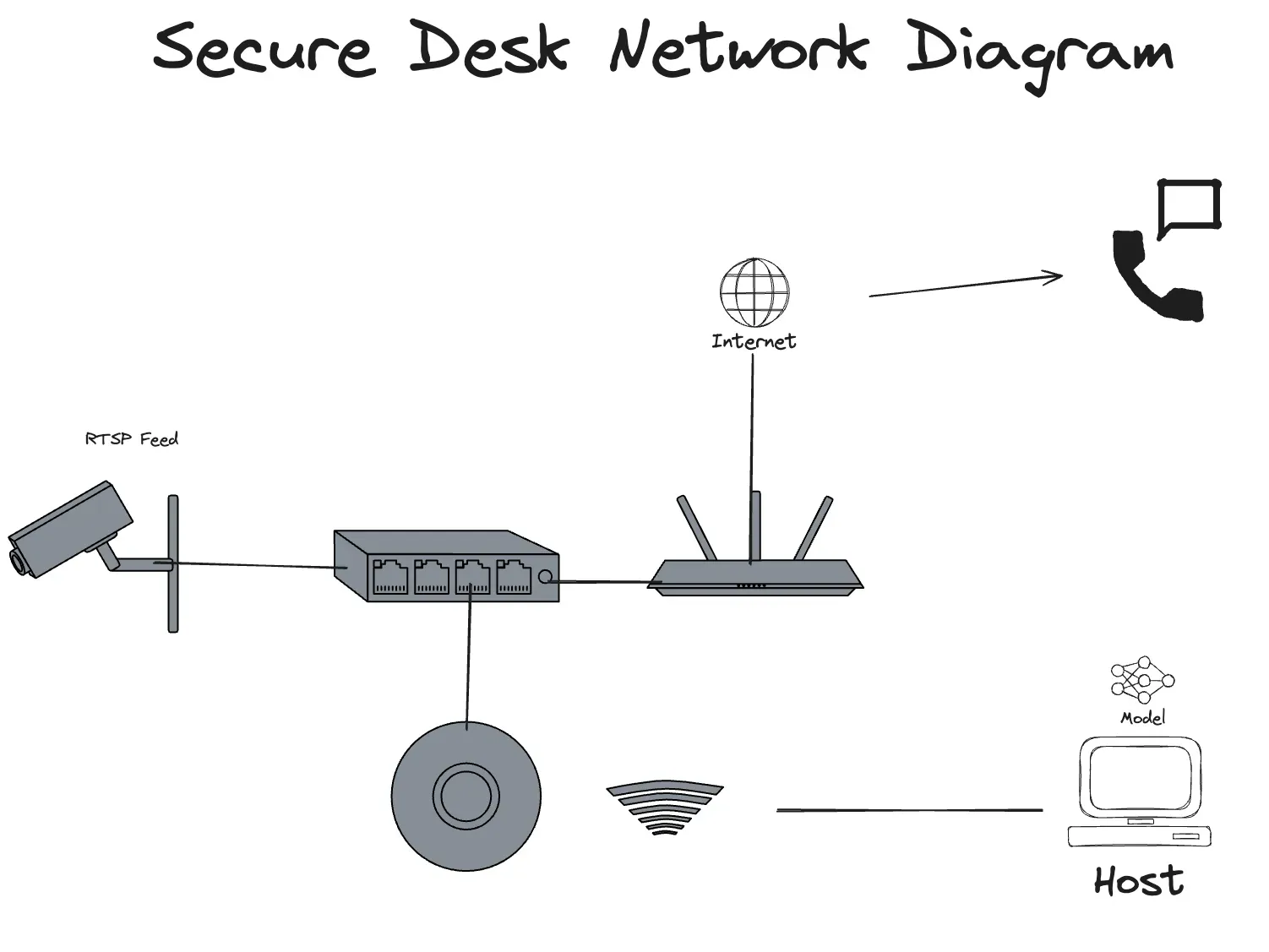 Secure Desk Network Diagram

Internet

RTSP Feed

Model

Host