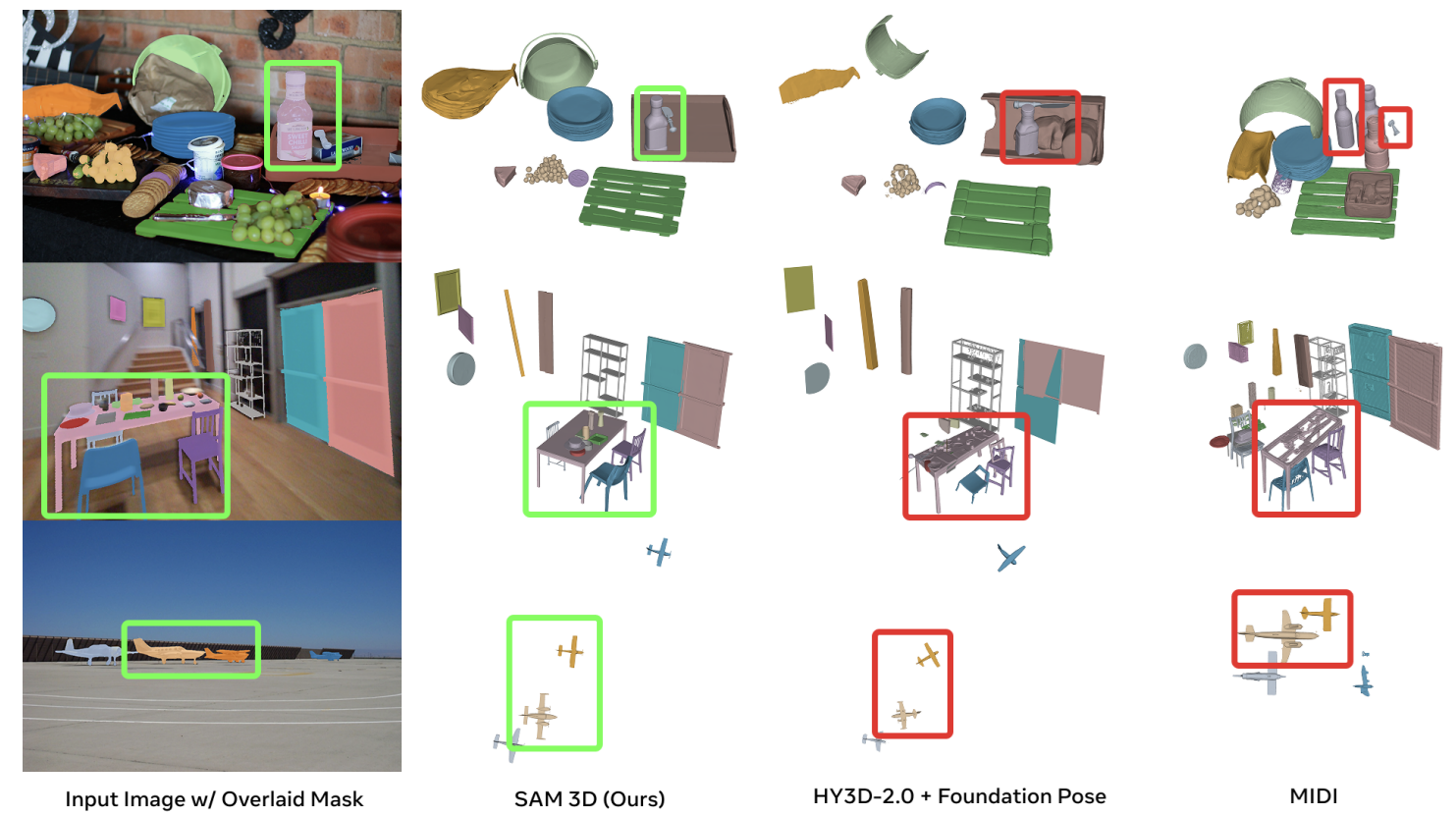 Input Image w/ Overlaid Mask

SAM 3D (Ours)

HY3D-2.0 + Foundation Pose

MIDI