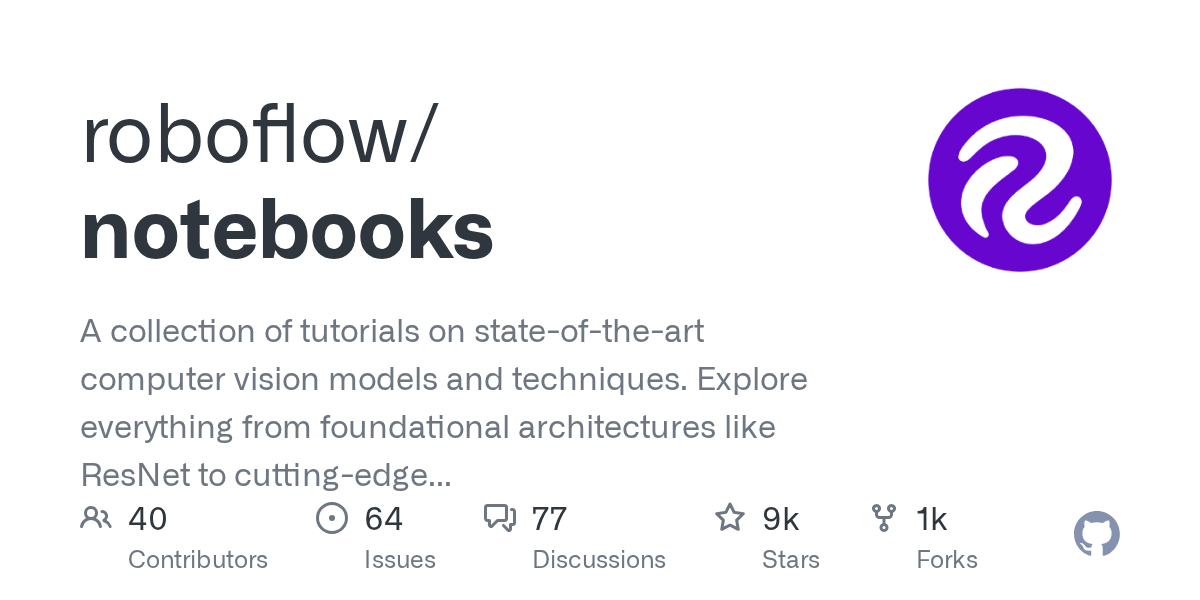 roboflow/
notebooks

A collection of tutorials on state-of-the-art computer vision models and techniques. Explore everything from foundational architectures like ResNet to cutting-edge...

40
Contributors

64
Issues

77
Discussions

9k
Stars

1k
Forks