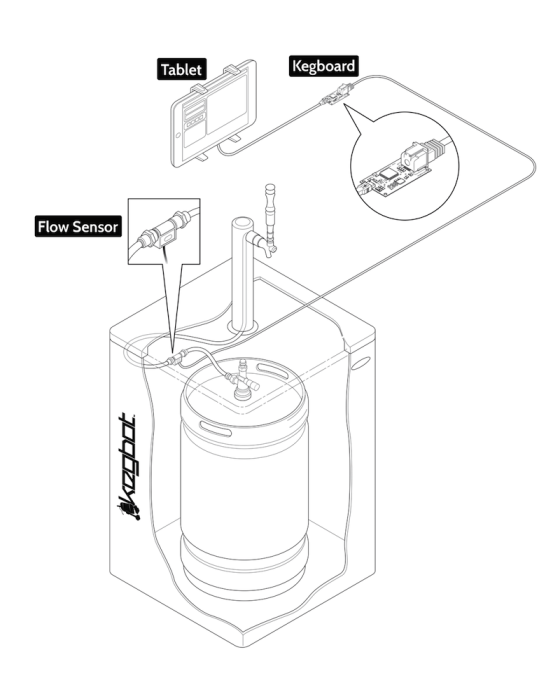 Tablet

Kegboard

Flow Sensor

kegbot.