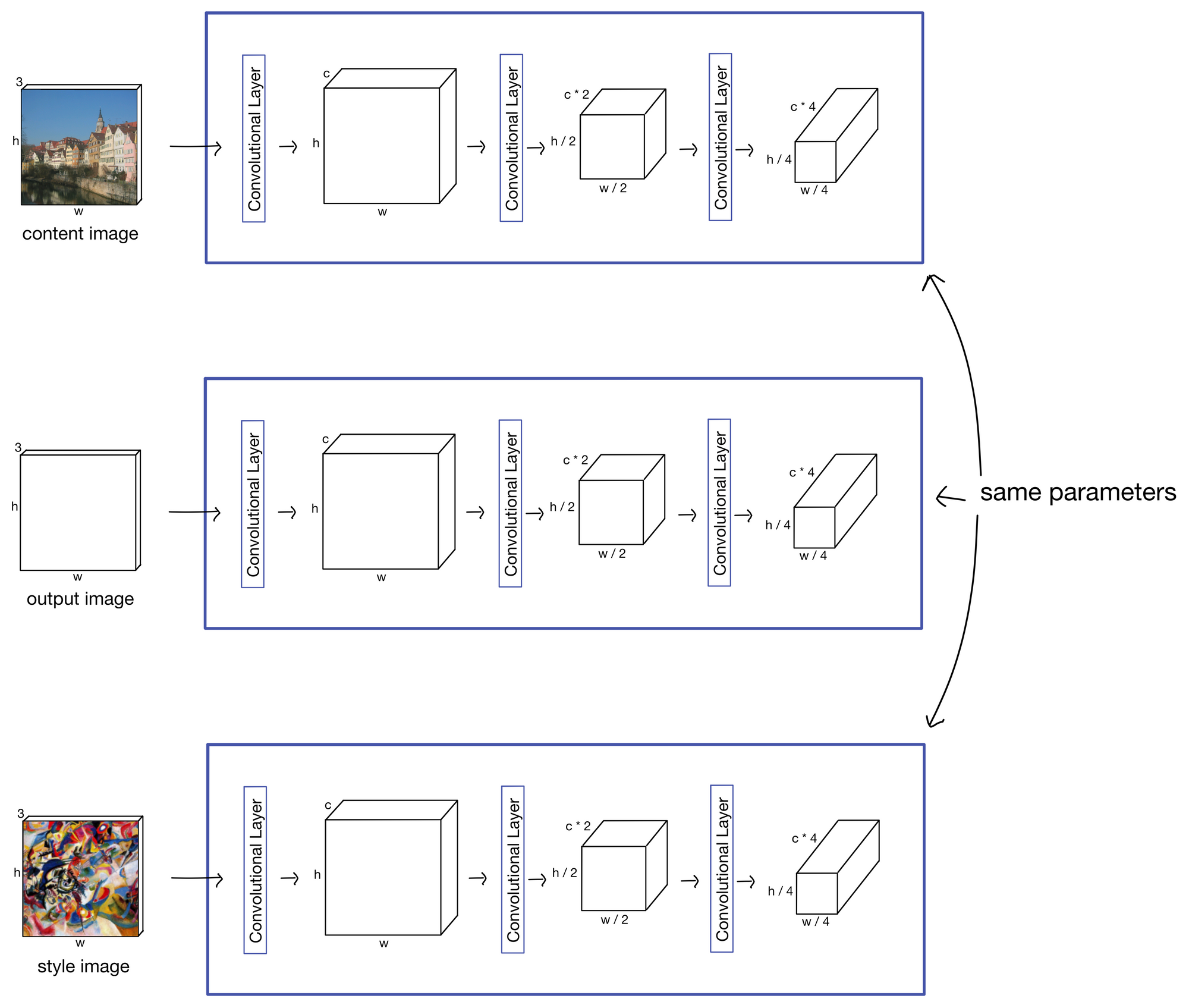 3
h
w
content image

Convolutional Layer
c
h
w
Convolutional Layer
c * 2
h / 2
w / 2
Convolutional Layer
c * 4
h / 4
w / 4

3
h
w
output image

Convolutional Layer
c
h
w
Convolutional Layer
c * 2
h / 2
w / 2
Convolutional Layer
c * 4
h / 4
w / 4

same parameters

3
h
w
style image

Convolutional Layer
c
h
w
Convolutional Layer
c * 2
h / 2
w / 2
Convolutional Layer
c * 4
h / 4
w / 4