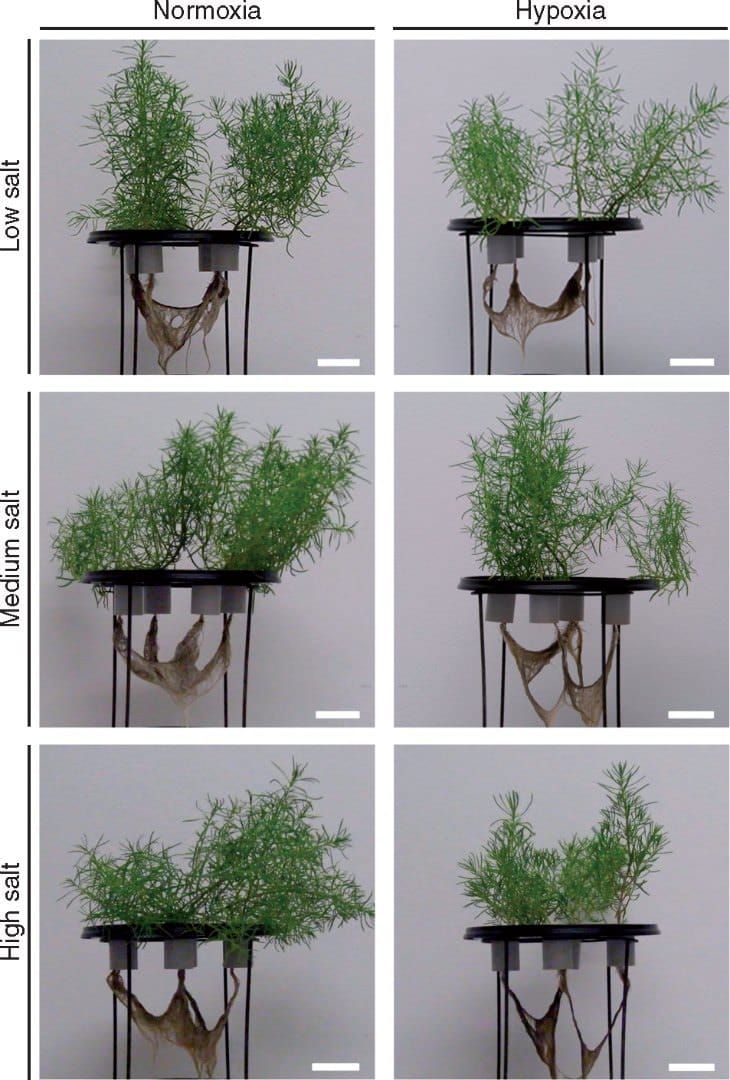 Normoxia

Hypoxia

Low salt

Medium salt

High salt