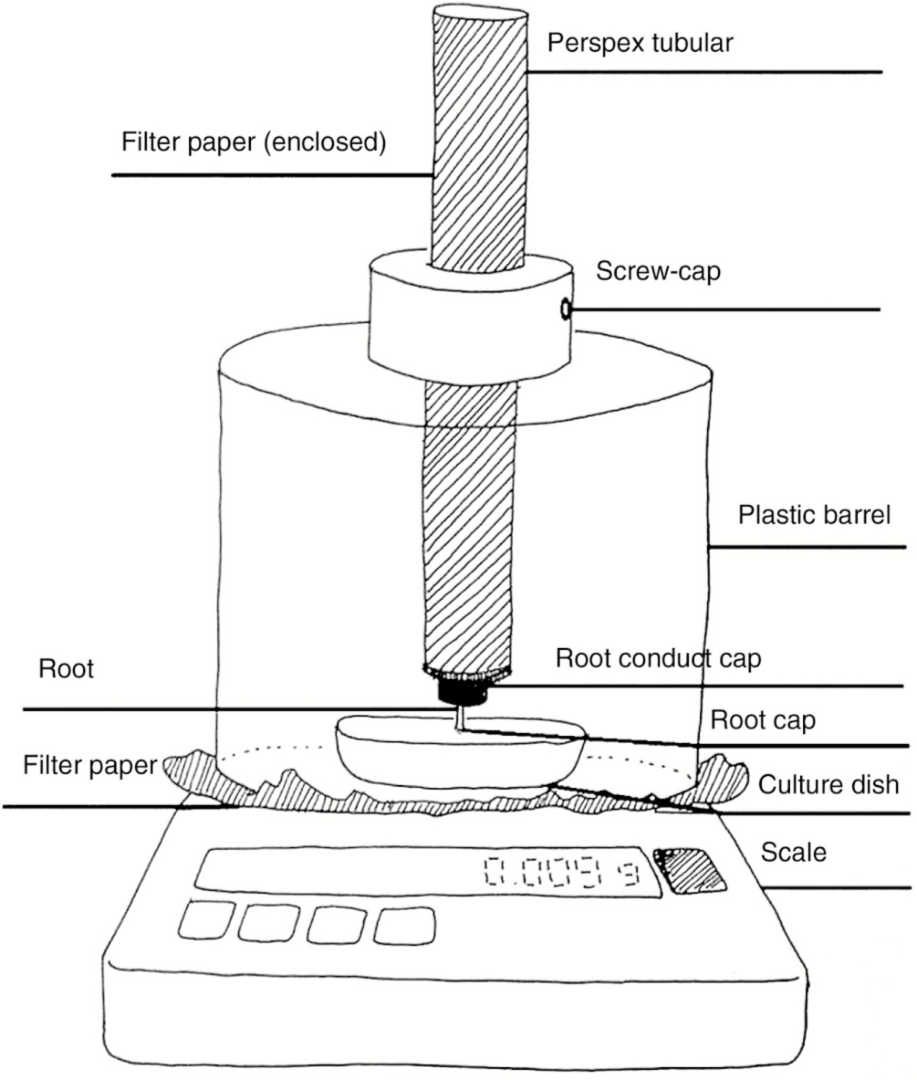 Perspex tubular

Filter paper (enclosed)

Screw-cap

Plastic barrel

Root

Root conduct cap

Root cap

Filter paper

Culture dish

Scale

0.009 g