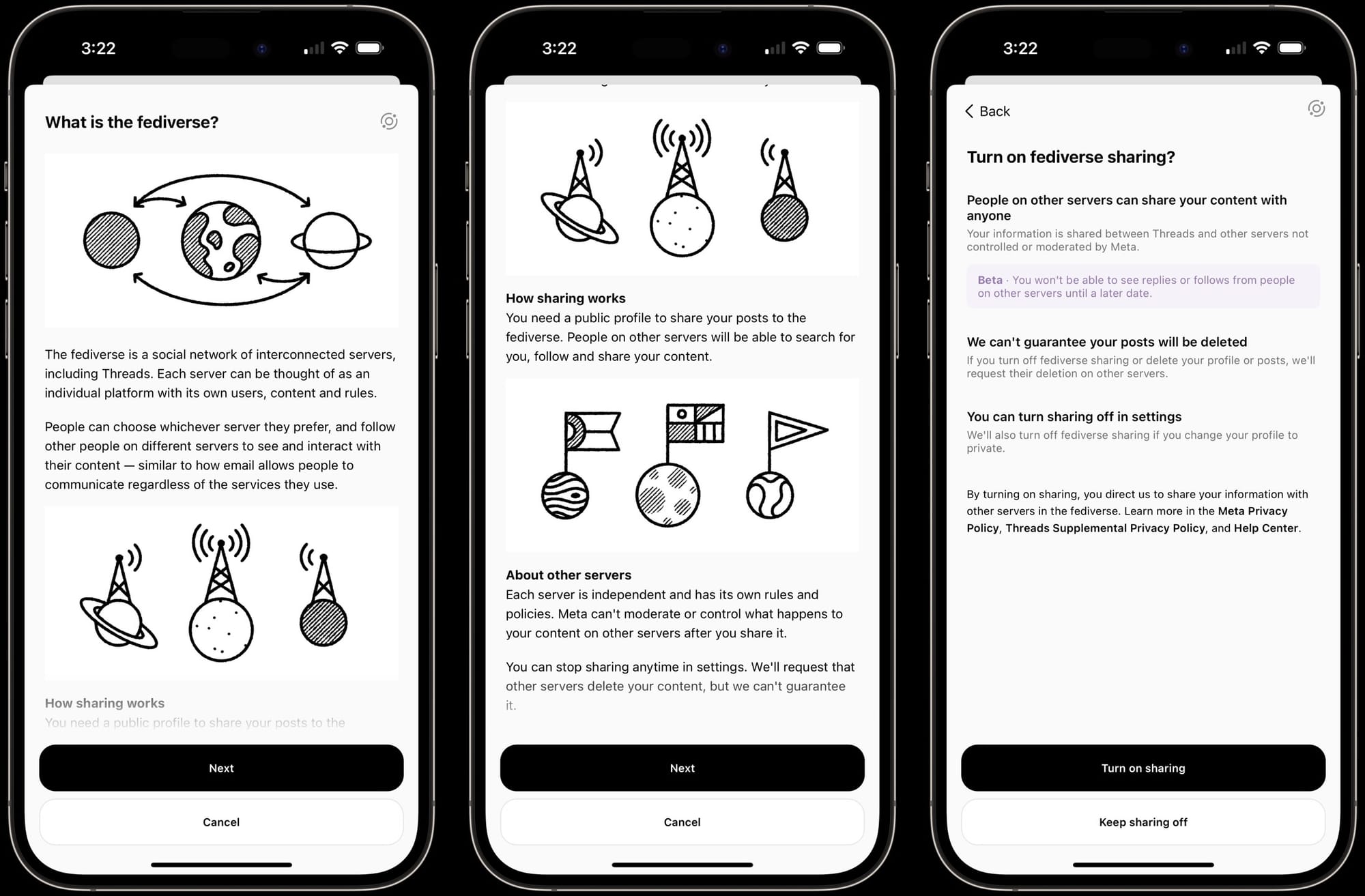 3:22

What is the fediverse?

The fediverse is a social network of interconnected servers, including Threads. Each server can be thought of as an individual platform with its own users, content and rules.

People can choose whichever server they prefer, and follow other people on different servers to see and interact with their content — similar to how email allows people to communicate regardless of the services they use.

How sharing works

You need a public profile to share your posts to the

Next

Cancel

3:22

How sharing works
You need a public profile to share your posts to the fediverse. People on other servers will be able to search for you, follow and share your content.

About other servers
Each server is independent and has its own rules and policies. Meta can't moderate or control what happens to your content on other servers after you share it.

You can stop sharing anytime in settings. We'll request that other servers delete your content, but we can't guarantee it.

Next

Cancel

3:22

Back

Turn on fediverse sharing?

People on other servers can share your content with anyone
Your information is shared between Threads and other servers not controlled or moderated by Meta.

Beta · You won't be able to see replies or follows from people on other servers until a later date.

We can't guarantee your posts will be deleted
If you turn off fediverse sharing or delete your profile or posts, we'll request their deletion on other servers.

You can turn sharing off in settings
We'll also turn off fediverse sharing if you change your profile to private.

By turning on sharing, you direct us to share your information with other servers in the fediverse. Learn more in the Meta Privacy Policy, Threads Supplemental Privacy Policy, and Help Center.

Turn on sharing

Keep sharing off