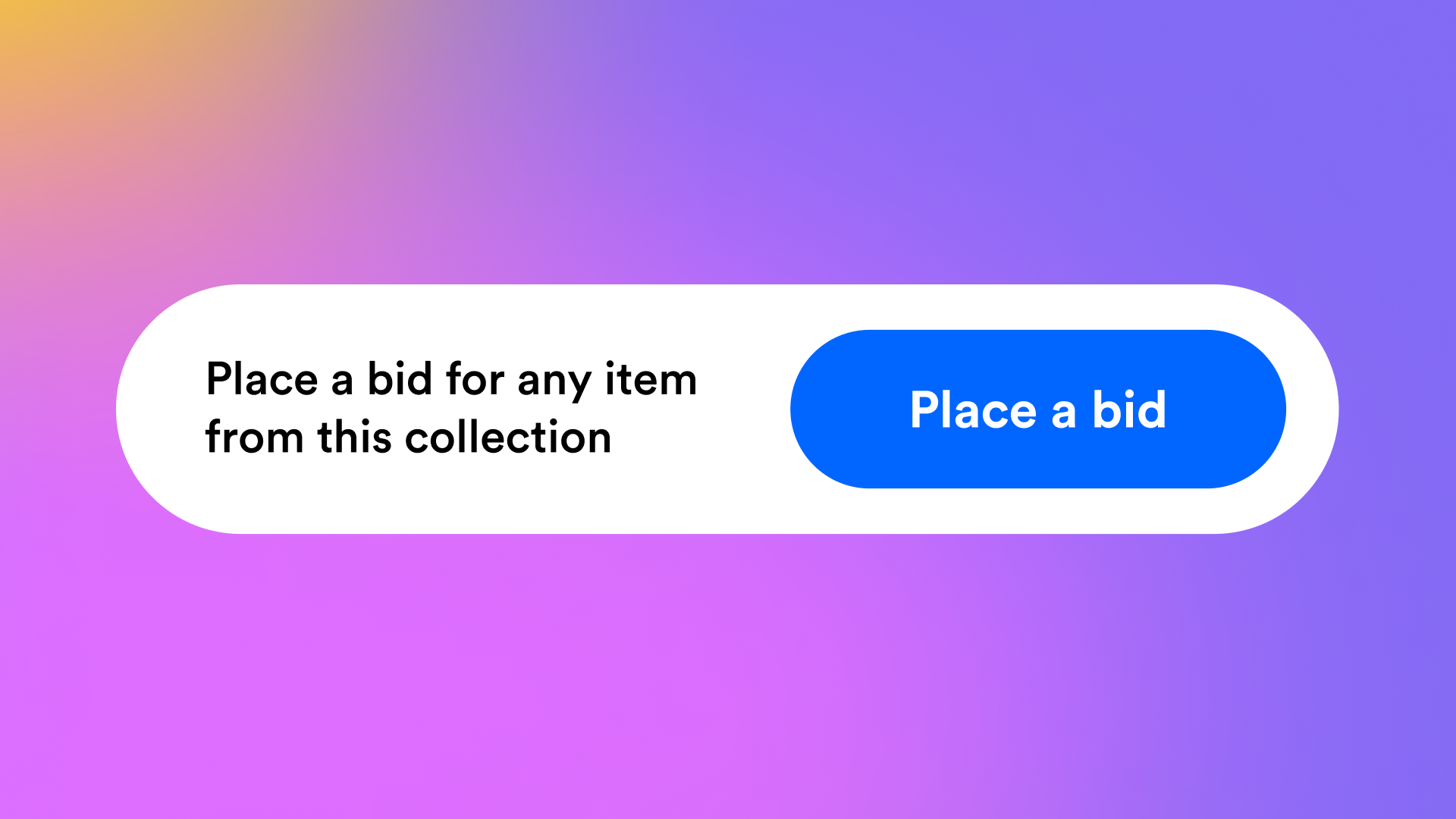 Place a bid for any item from this collection

Place a bid