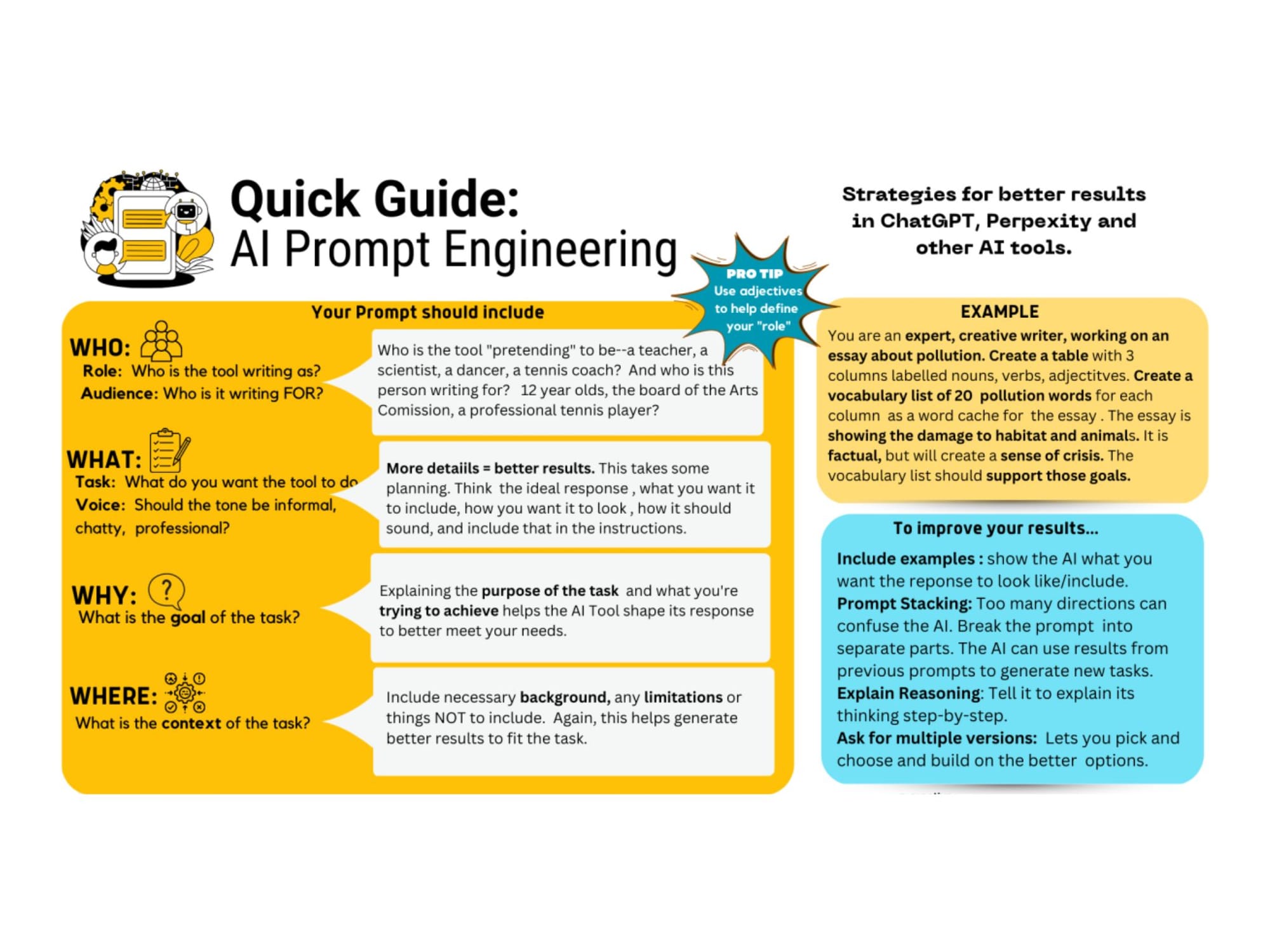 Quick Guide:
AI Prompt Engineering

Strategies for better results in ChatGPT, Perpexity and other AI tools.

PRO TIP
Use adjectives to help define your "role"

Your Prompt should include

WHO:
Role: Who is the tool writing as?
Audience: Who is it writing FOR?

Who is the tool "pretending" to be--a teacher, a scientist, a dancer, a tennis coach? And who is this person writing for? 12 year olds, the board of the Arts Comission, a professional tennis player?

WHAT:
Task: What do you want the tool to do
Voice: Should the tone be informal, chatty, professional?

More detaiils = better results. This takes some planning. Think the ideal response , what you want it to include, how you want it to look , how it should sound, and include that in the instructions.

WHY:
What is the goal of the task?

Explaining the purpose of the task and what you're trying to achieve helps the AI Tool shape its response to better meet your needs.

WHERE:
What is the context of the task?

Include necessary background, any limitations or things NOT to include. Again, this helps generate better results to fit the task.

EXAMPLE
You are an expert, creative writer, working on an essay about pollution. Create a table with 3 columns labelled nouns, verbs, adjectitves. Create a vocabulary list of 20 pollution words for each column as a word cache for the essay . The essay is showing the damage to habitat and animals. It is factual, but will create a sense of crisis. The vocabulary list should support those goals.

To improve your results...
Include examples : show the AI what you want the reponse to look like/include.
Prompt Stacking: Too many directions can confuse the AI. Break the prompt into separate parts. The AI can use results from previous prompts to generate new tasks.
Explain Reasoning: Tell it to explain its thinking step-by-step.
Ask for multiple versions: Lets you pick and choose and build on the better options.