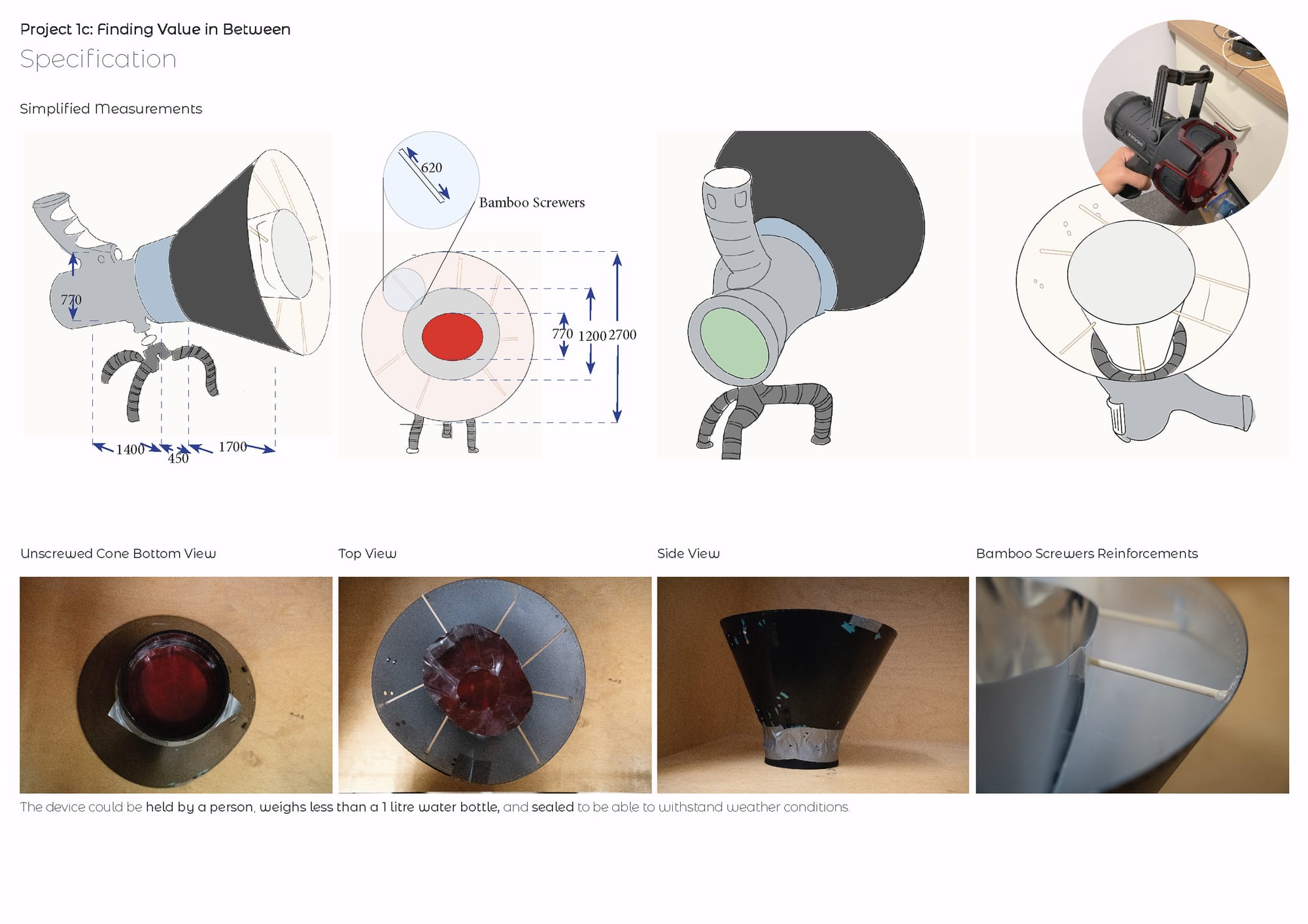 Project 1c: Finding Value in Between

Specification

Simplified Measurements

770

1400

450

1700

620

Bamboo Screwers

770

1200

2700

Unscrewed Cone Bottom View

Top View

Side View

Bamboo Screwers Reinforcements

The device could be held by a person, weighs less than a 1 litre water bottle, and sealed to be able to withstand weather conditions.