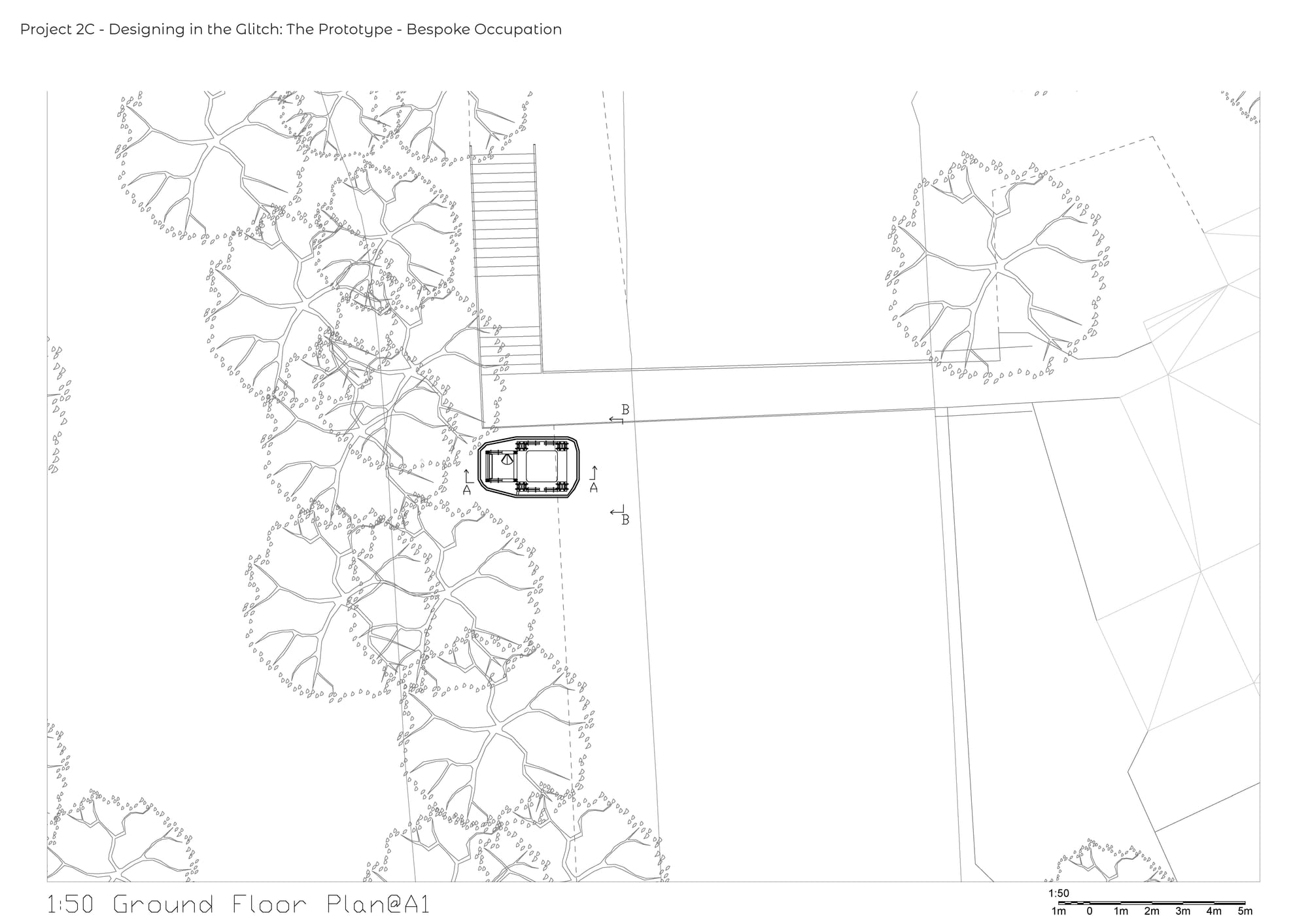 Project 2C - Designing in the Glitch: The Prototype - Bespoke Occupation

B

A

A

B

1:50 Ground Floor Plan@A1

1:50
1m 0 1m 2m 3m 4m 5m