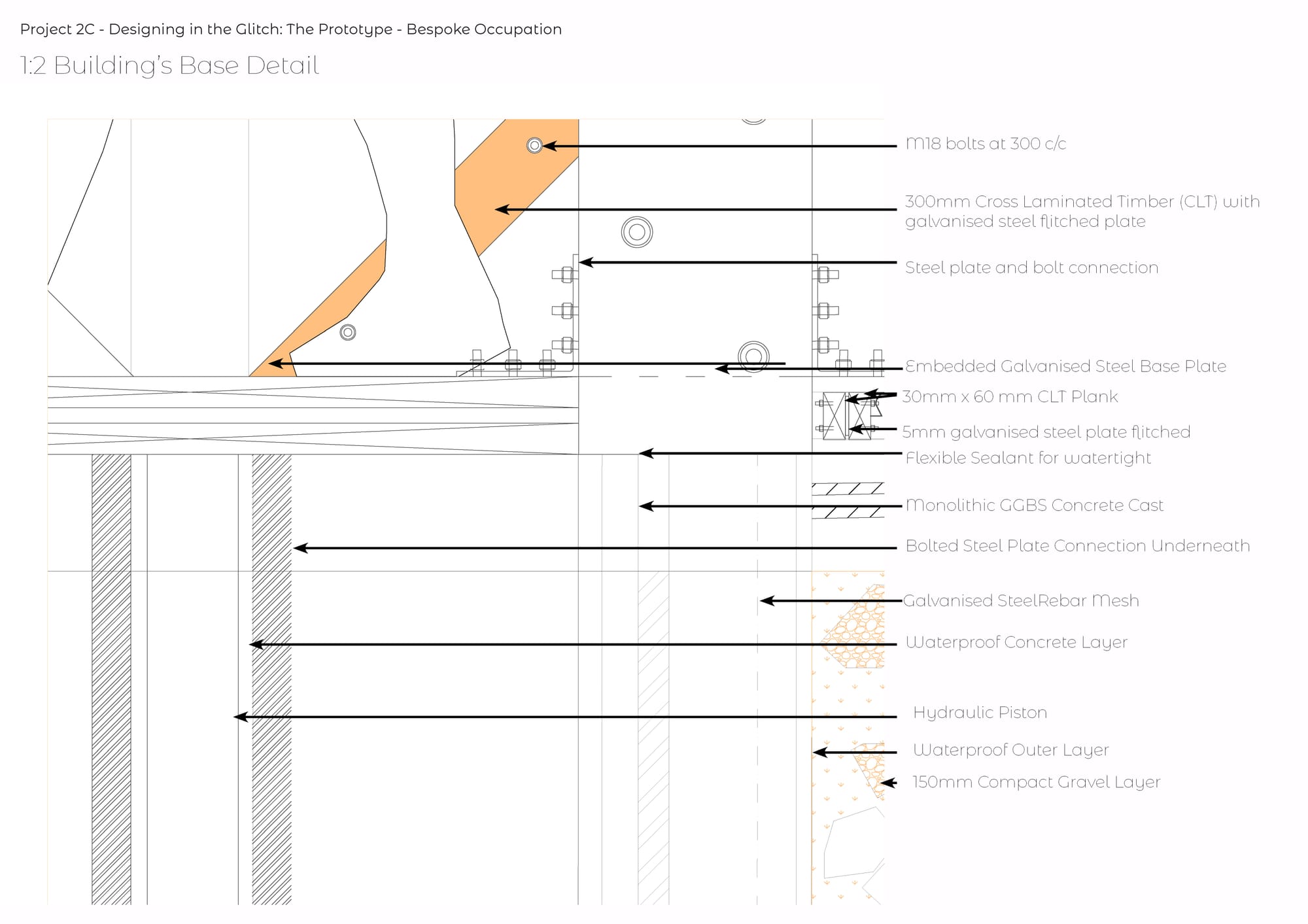 Project 2C - Designing in the Glitch: The Prototype - Bespoke Occupation

1:2 Building's Base Detail

M18 bolts at 300 c/c

300mm Cross Laminated Timber (CLT) with galvanised steel flitched plate

Steel plate and bolt connection

Embedded Galvanised Steel Base Plate

30mm x 60 mm CLT Plank

5mm galvanised steel plate flitched

Flexible Sealant for watertight

Monolithic GGBS Concrete Cast

Bolted Steel Plate Connection Underneath

Galvanised SteelRebar Mesh

Waterproof Concrete Layer

Hydraulic Piston

Waterproof Outer Layer

150mm Compact Gravel Layer