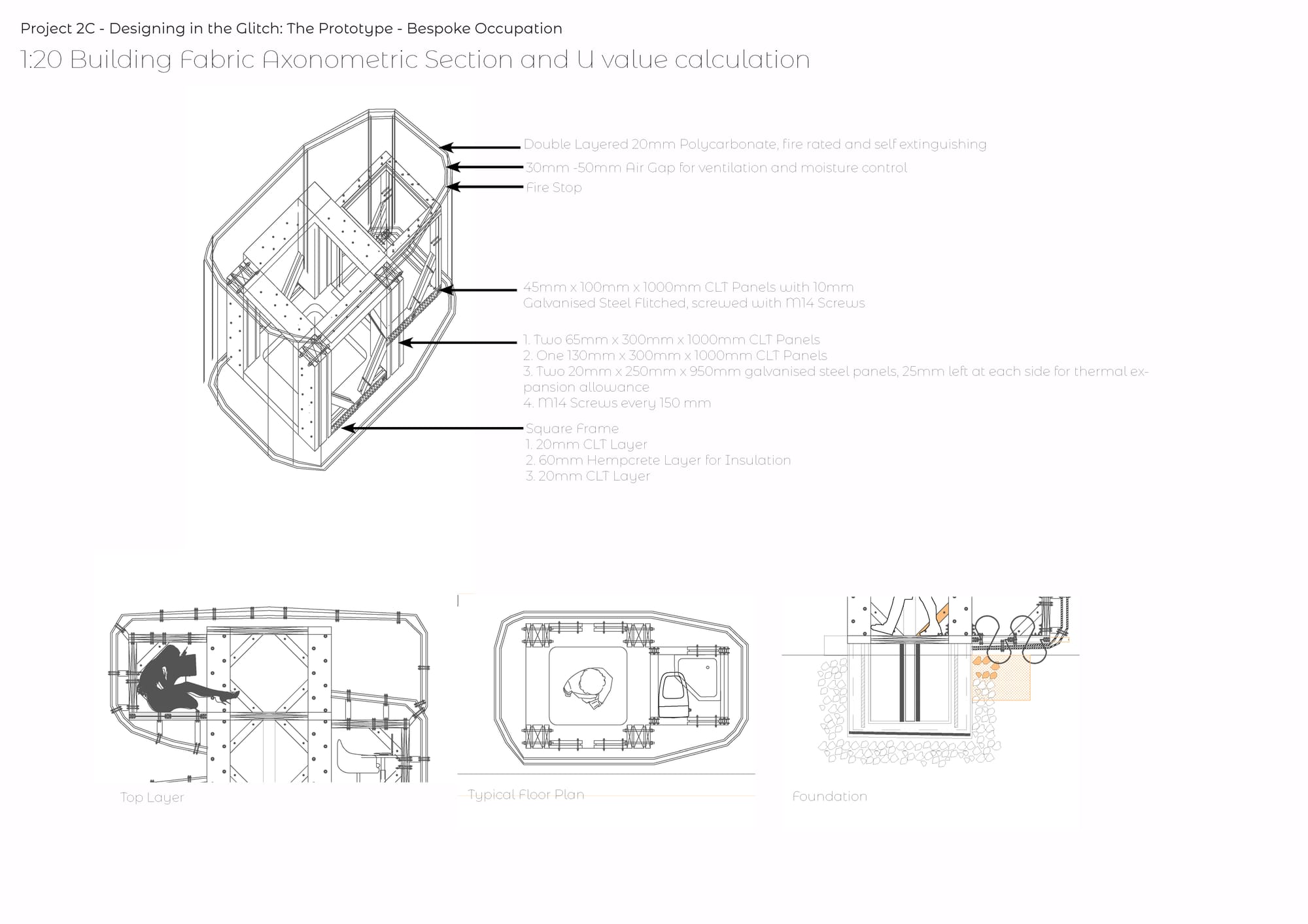 Project 2C - Designing in the Glitch: The Prototype - Bespoke Occupation

1:20 Building Fabric Axonometric Section and U value calculation

Double Layered 20mm Polycarbonate, fire rated and self extinguishing

30mm -50mm Air Gap for ventilation and moisture control

Fire Stop

45mm x 100mm x 1000mm CLT Panels with 10mm Galvanised Steel Flitched, screwed with M14 Screws

1. Two 65mm x 300mm x 1000mm CLT Panels
2. One 130mm x 300mm x 1000mm CLT Panels
3. Two 20mm x 250mm x 950mm galvanised steel panels, 25mm left at each side for thermal expansion allowance
4. M14 Screws every 150 mm

Square Frame
1. 20mm CLT Layer
2. 60mm Hempcrete Layer for Insulation
3. 20mm CLT Layer

Top Layer

Typical Floor Plan

Foundation