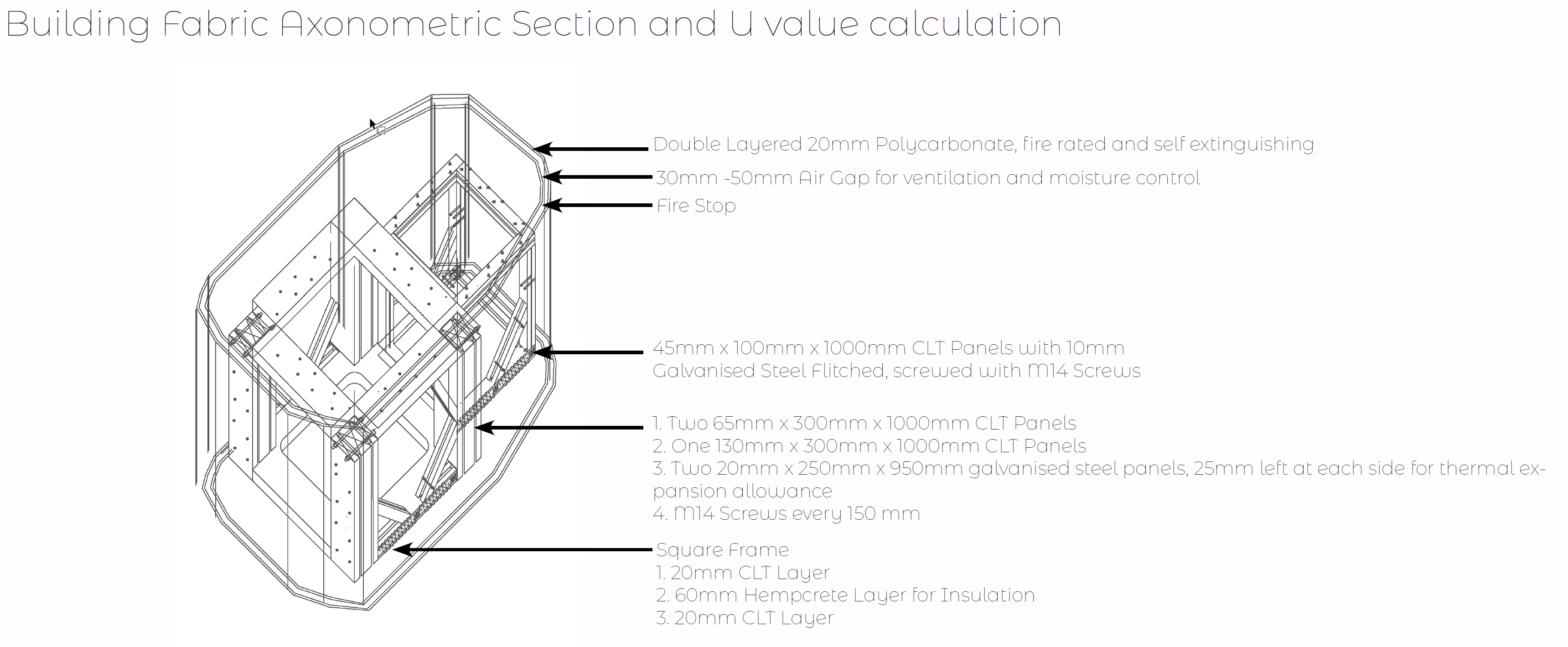 Building Fabric Axonometric Section and U value calculation

Double Layered 20mm Polycarbonate, fire rated and self extinguishing

30mm -50mm Air Gap for ventilation and moisture control

Fire Stop

45mm x 100mm x 1000mm CLT Panels with 10mm Galvanised Steel Flitched, screwed with M14 Screws

1. Two 65mm x 300mm x 1000mm CLT Panels
2. One 130mm x 300mm x 1000mm CLT Panels
3. Two 20mm x 250mm x 950mm galvanised steel panels, 25mm left at each side for thermal expansion allowance
4. M14 Screws every 150 mm

Square Frame
1. 20mm CLT Layer
2. 60mm Hempcrete Layer for Insulation
3. 20mm CLT Layer