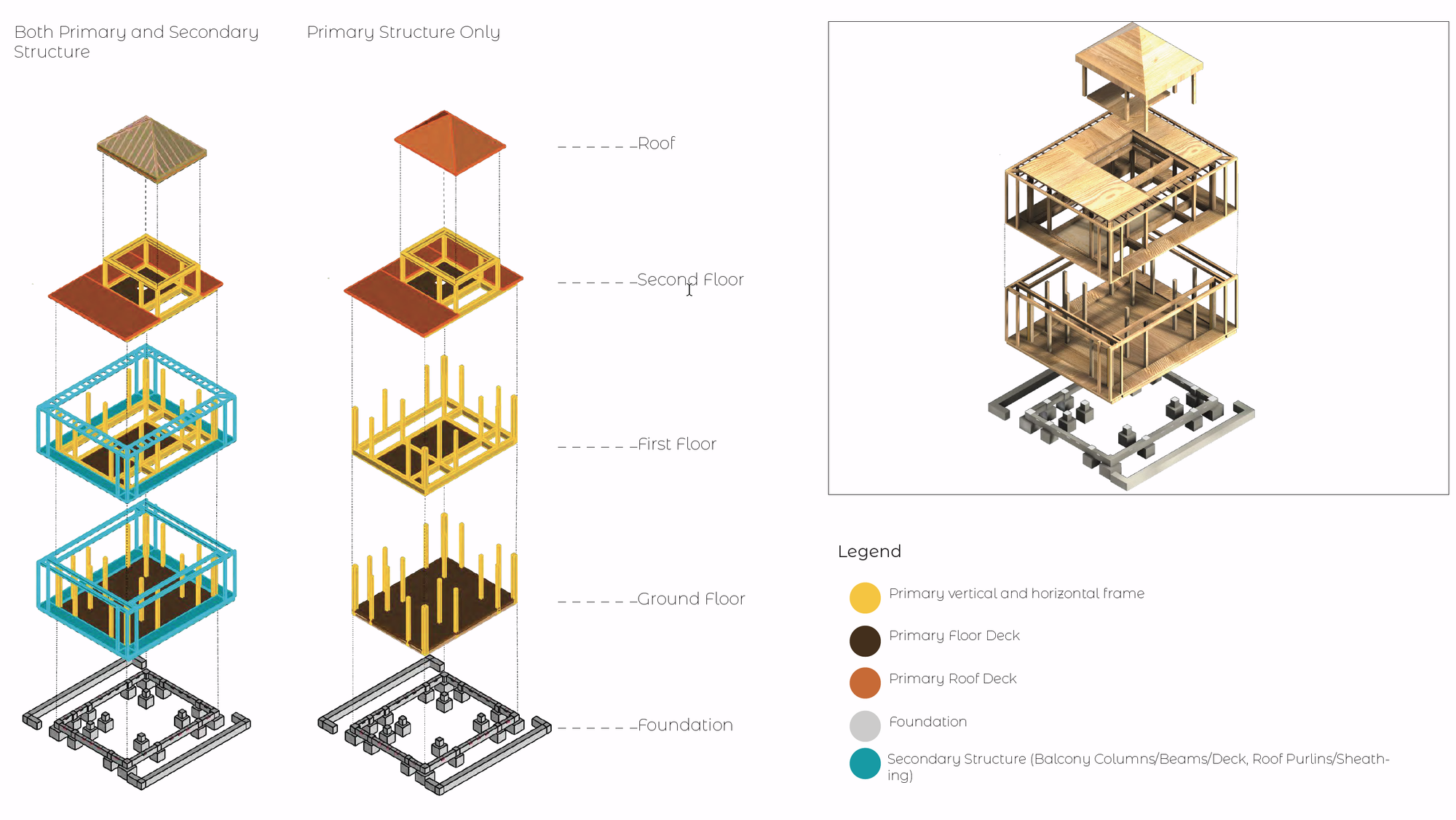 Both Primary and Secondary Structure

Primary Structure Only

Roof

Second Floor

First Floor

Ground Floor

Foundation

Legend

Primary vertical and horizontal frame

Primary Floor Deck

Primary Roof Deck

Foundation

Secondary Structure (Balcony Columns/Beams/Deck, Roof Purlins/Sheathing)