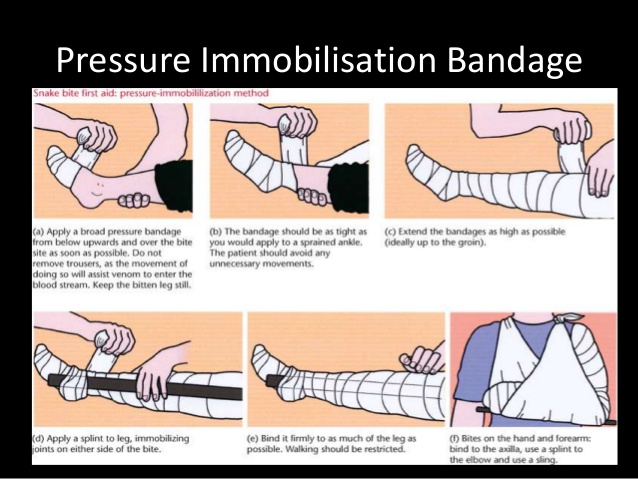 Pressure Immobilisation Bandage

Snake bite first aid: pressure-immobililization method

(a) Apply a broad pressure bandage from below upwards and over the bite site as soon as possible. Do not remove trousers, as the movement of doing so will assist venom to enter the blood stream. Keep the bitten leg still.

(b) The bandage should be as tight as you would apply to a sprained ankle. The patient should avoid any unnecessary movements.

(c) Extend the bandages as high as possible (ideally up to the groin).

(d) Apply a splint to leg, immobilizing joints on either side of the bite.

(e) Bind it firmly to as much of the leg as possible. Walking should be restricted.

(f) Bites on the hand and forearm: bind to the axilla, use a splint to the elbow and use a sling.