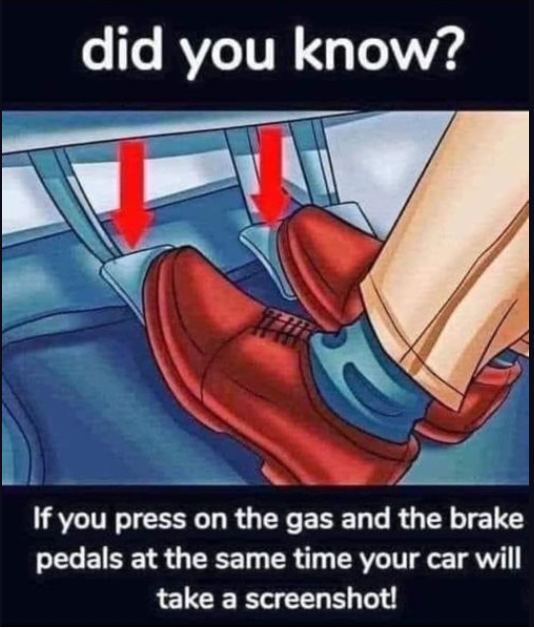 did you know?

If you press on the gas and the brake pedals at the same time your car will take a screenshot!