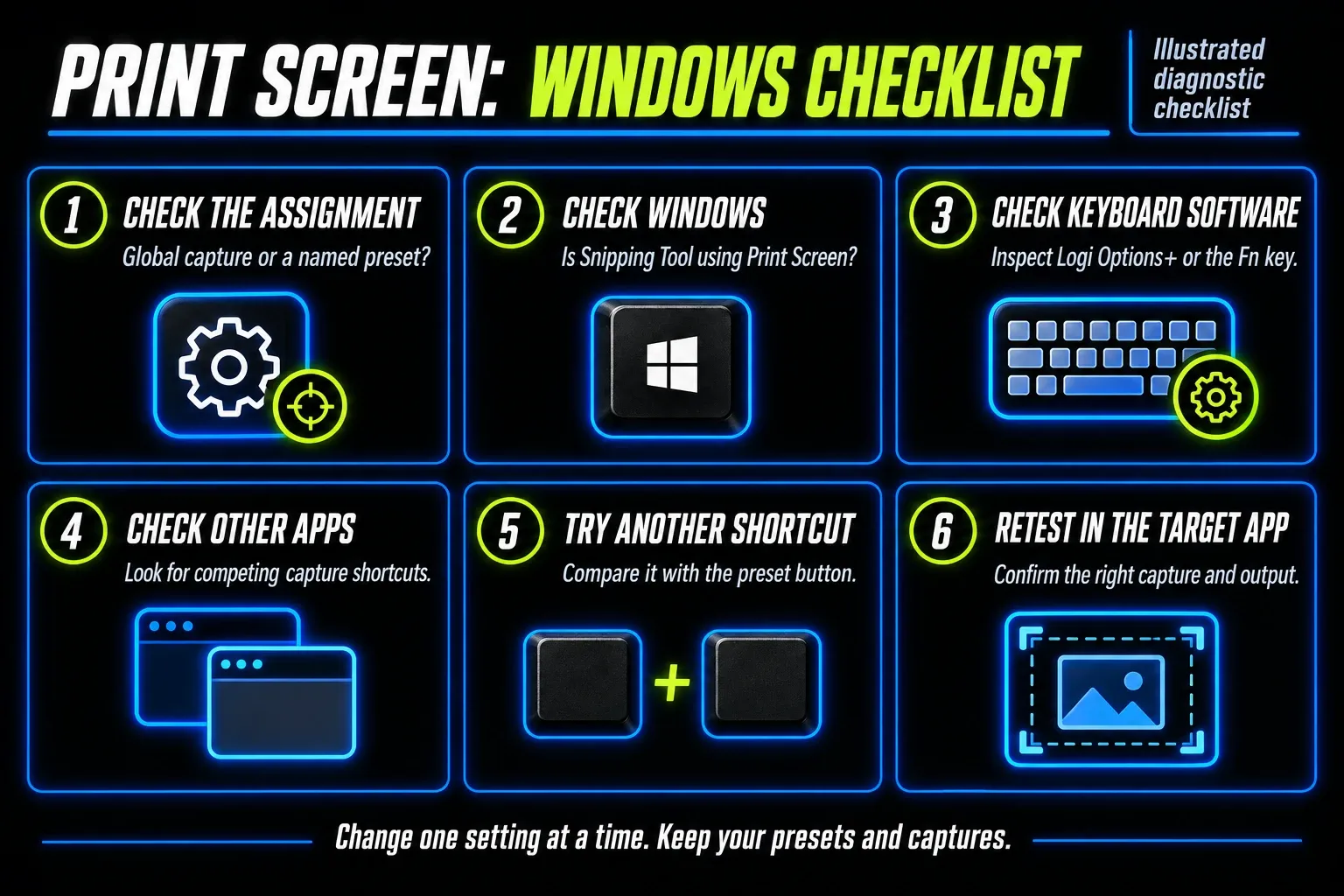 PRINT SCREEN: WINDOWS CHECKLIST

Illustrated diagnostic checklist

1 CHECK THE ASSIGNMENT
Global capture or a named preset?

2 CHECK WINDOWS
Is Snipping Tool using Print Screen?

3 CHECK KEYBOARD SOFTWARE
Inspect Logi Options+ or the Fn key.

4 CHECK OTHER APPS
Look for competing capture shortcuts.

5 TRY ANOTHER SHORTCUT
Compare it with the preset button.

+

6 RETEST IN THE TARGET APP
Confirm the right capture and output.

Change one setting at a time. Keep your presets and captures.