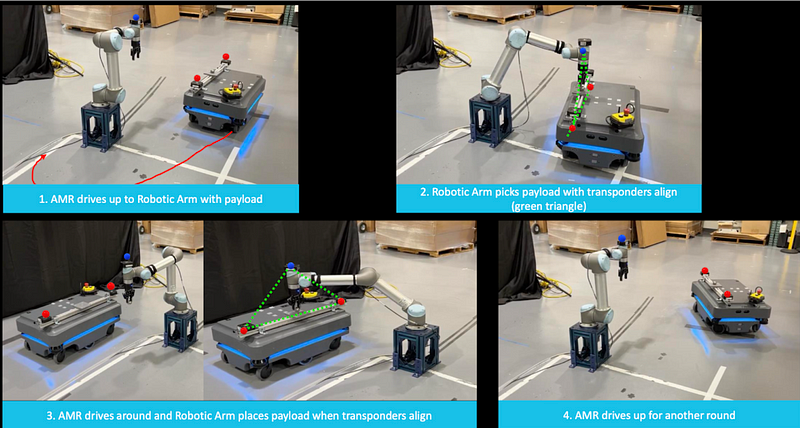 1. AMR drives up to Robotic Arm with payload

2. Robotic Arm picks payload with transponders align (green triangle)

3. AMR drives around and Robotic Arm places payload when transponders align

4. AMR drives up for another round