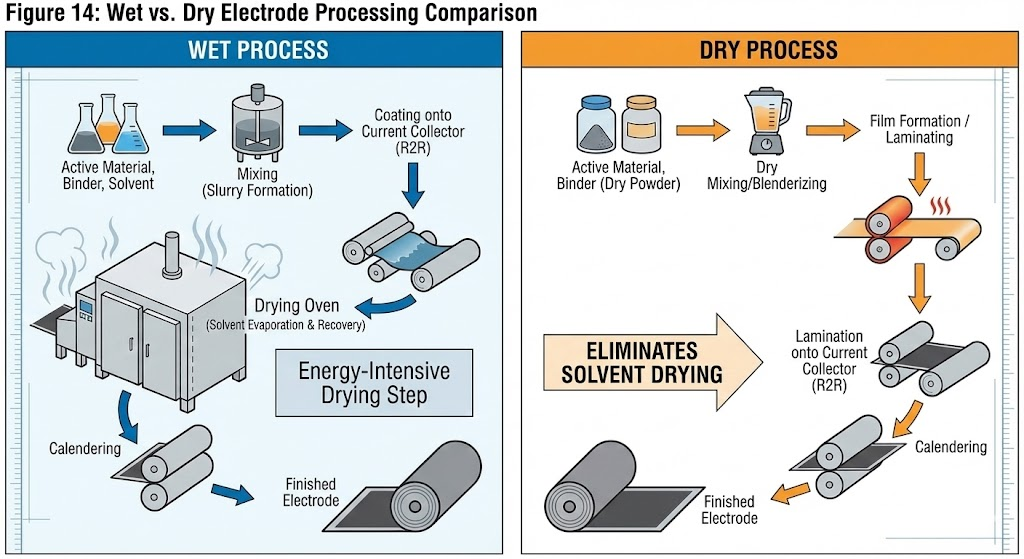 Figure 14: Wet vs. Dry Electrode Processing Comparison

WET PROCESS

Active Material, Binder, Solvent

Mixing (Slurry Formation)

Coating onto Current Collector (R2R)

Drying Oven (Solvent Evaporation & Recovery)

Energy-Intensive Drying Step

Calendering

Finished Electrode

DRY PROCESS

Active Material, Binder (Dry Powder)

Dry Mixing/Blenderizing

Film Formation / Laminating

ELIMINATES SOLVENT DRYING

Lamination onto Current Collector (R2R)

Calendering

Finished Electrode