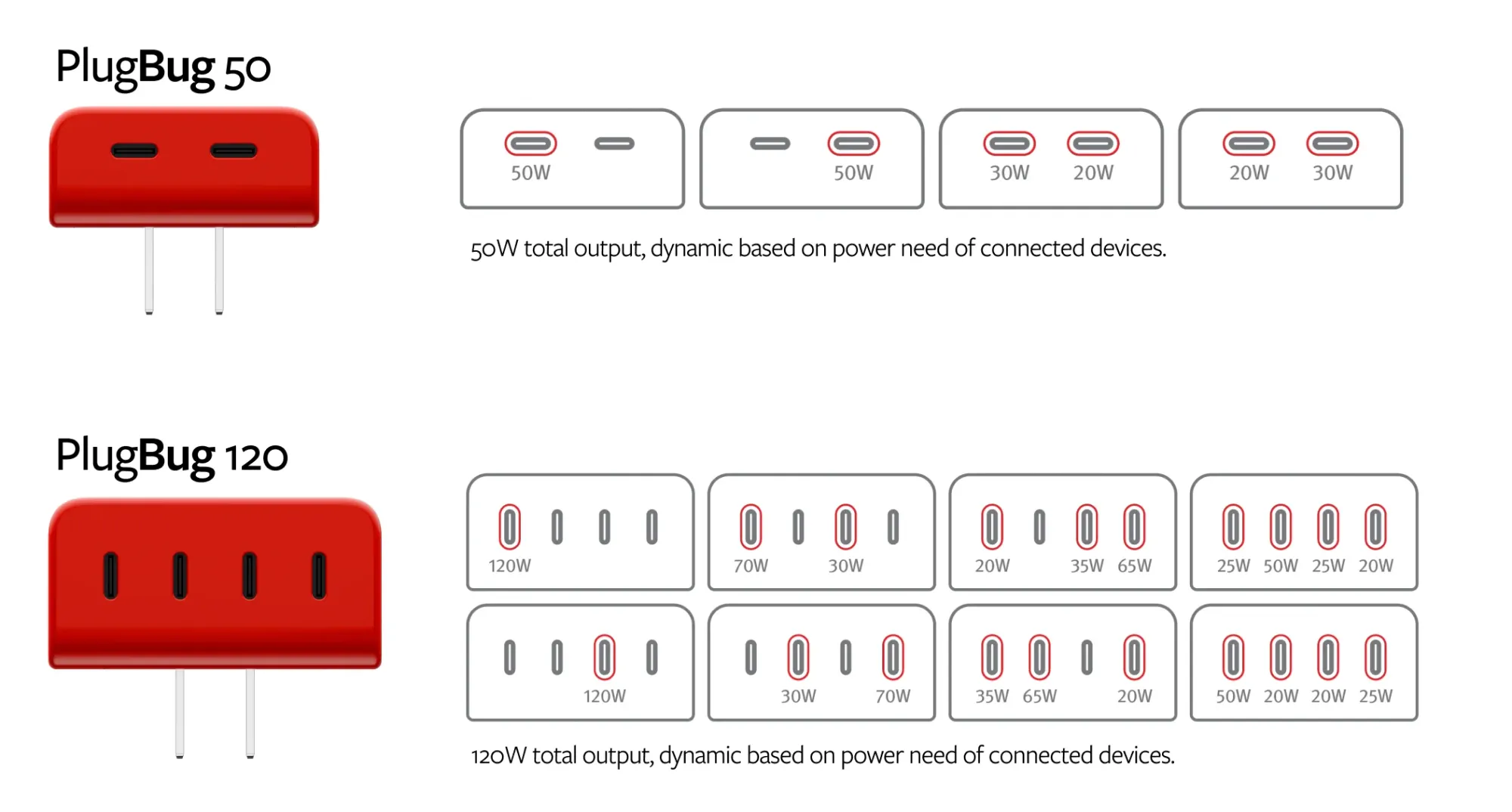 PlugBug 50

50W

50W

30W 20W

20W 30W

50W total output, dynamic based on power need of connected devices.

PlugBug 120

120W

70W 30W

20W 35W 65W

25W 50W 25W 20W

120W

30W 70W

35W 65W 20W

50W 20W 20W 25W

120W total output, dynamic based on power need of connected devices.