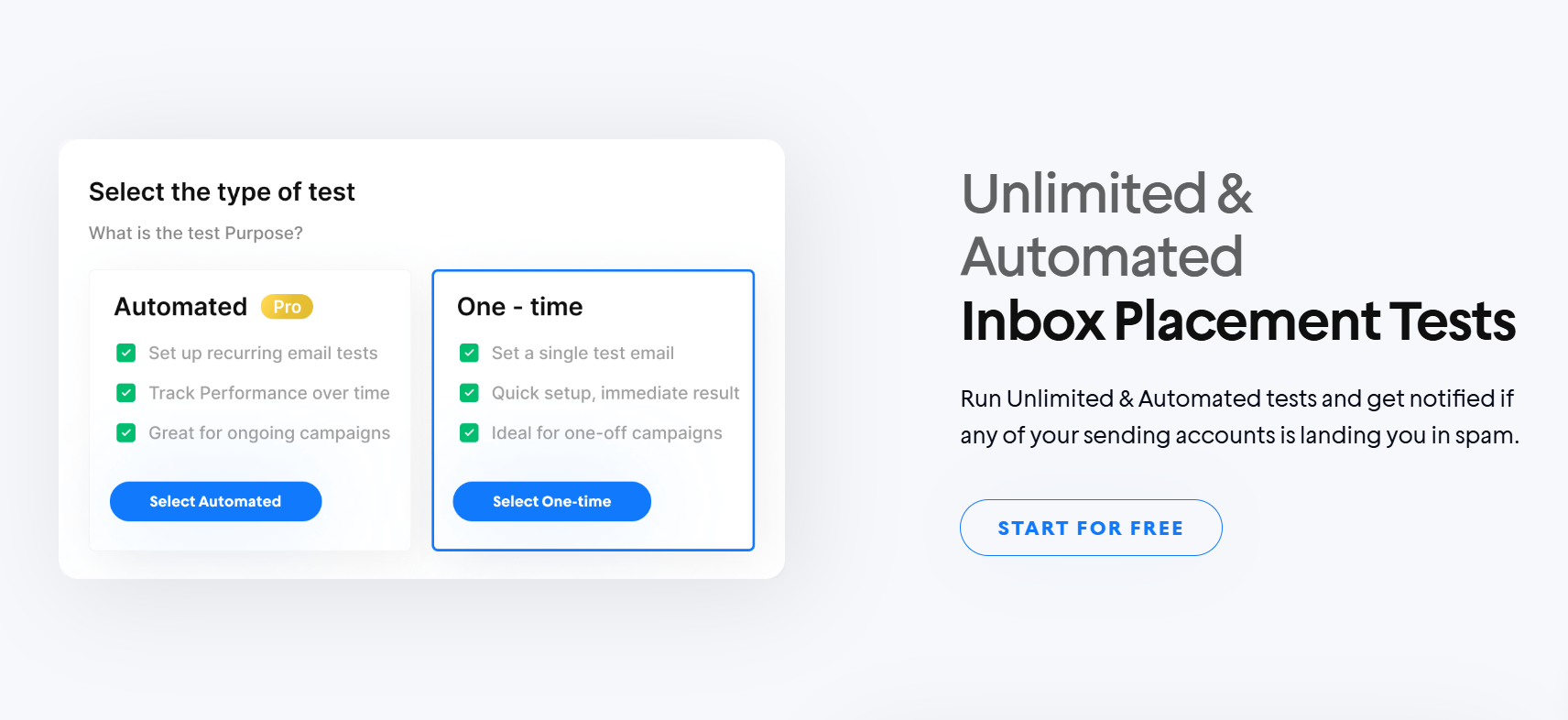 Select the type of test

What is the test Purpose?

Automated Pro

Set up recurring email tests

Track Performance over time

Great for ongoing campaigns

Select Automated

One - time

Set a single test email

Quick setup, immediate result

Ideal for one-off campaigns

Select One-time

Unlimited & Automated Inbox Placement Tests

Run Unlimited & Automated tests and get notified if any of your sending accounts is landing you in spam.

START FOR FREE