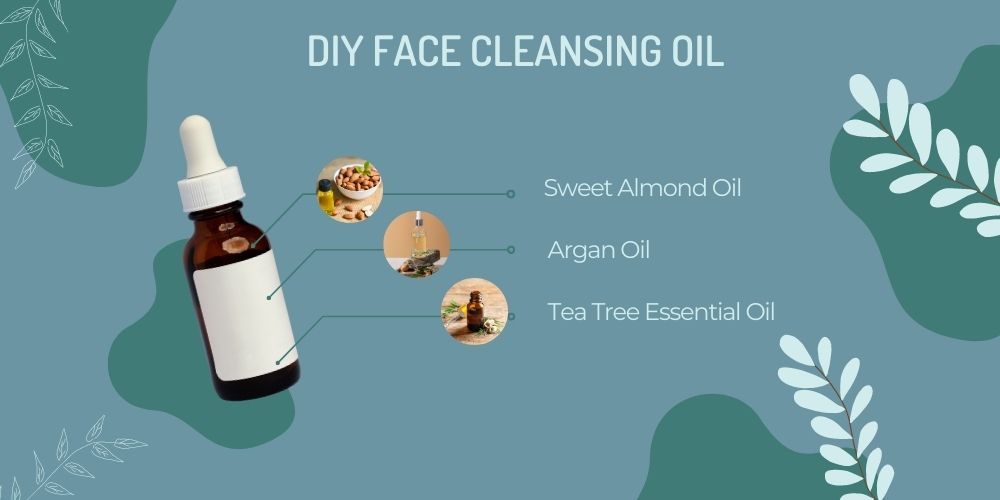 DIY FACE CLEANSING OIL

Sweet Almond Oil

Argan Oil

Tea Tree Essential Oil