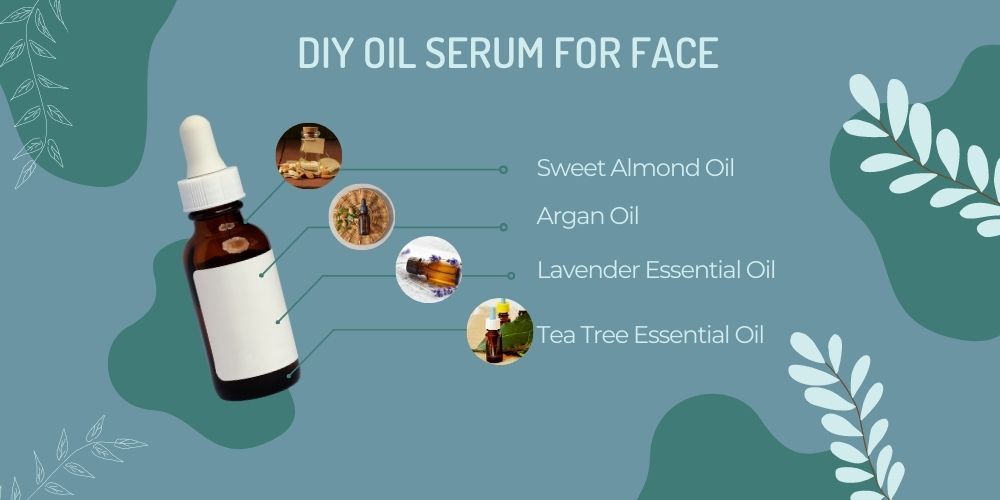 DIY OIL SERUM FOR FACE

Sweet Almond Oil

Argan Oil

Lavender Essential Oil

Tea Tree Essential Oil